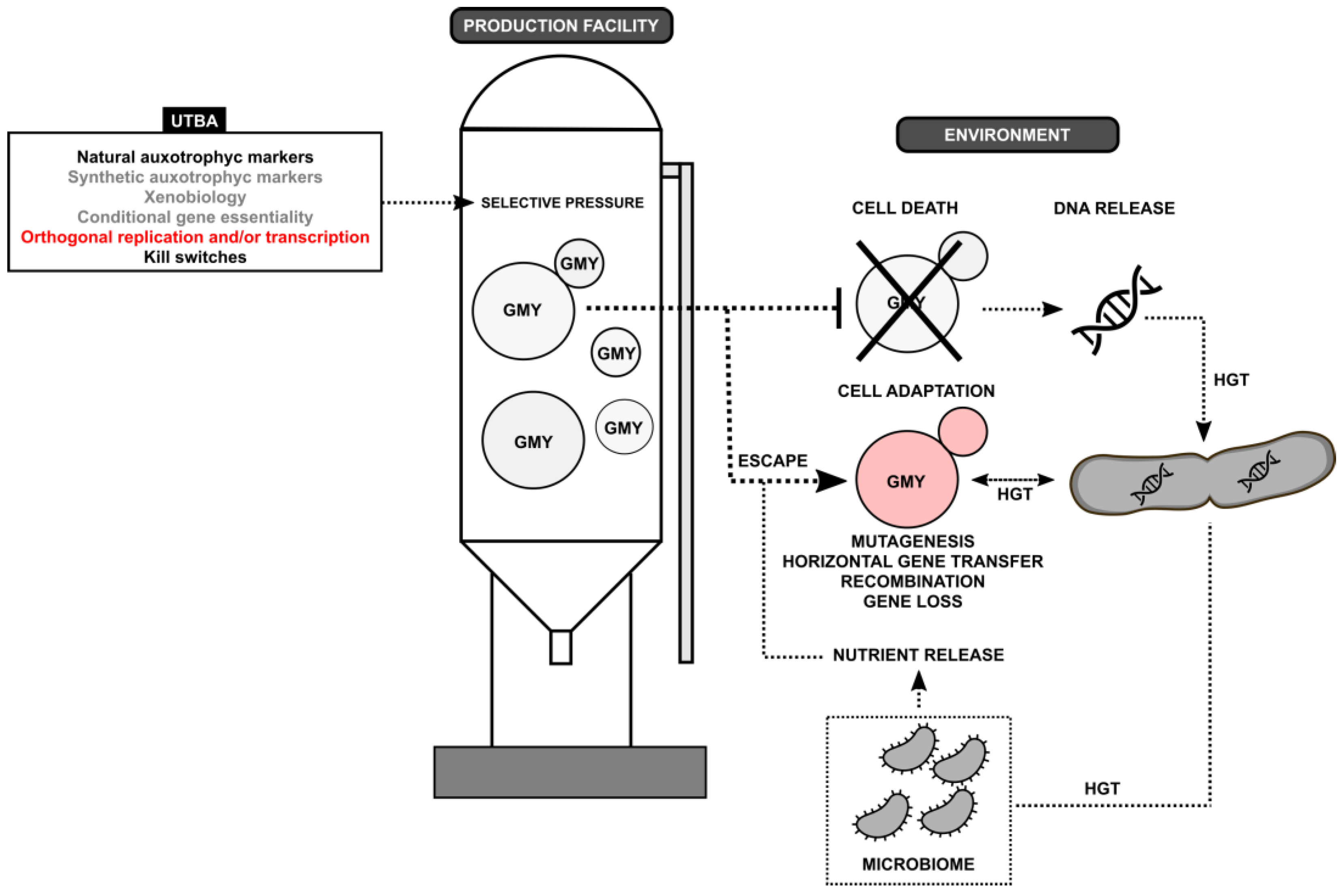 PRODUCTION FACILITY

UTBA

Natural auxotrophyc markers
Synthetic auxotrophyc markers
Xenobiology
Conditional gene essentiality
Orthogonal replication and/or transcription
Kill switches

SELECTIVE PRESSURE

GMY
GMY
GMY
GMY
GMY

ENVIRONMENT

CELL DEATH

DNA RELEASE

GMY

HGT

CELL ADAPTATION

ESCAPE

GMY

HGT

MUTAGENESIS
HORIZONTAL GENE TRANSFER
RECOMBINATION
GENE LOSS

NUTRIENT RELEASE

HGT

MICROBIOME