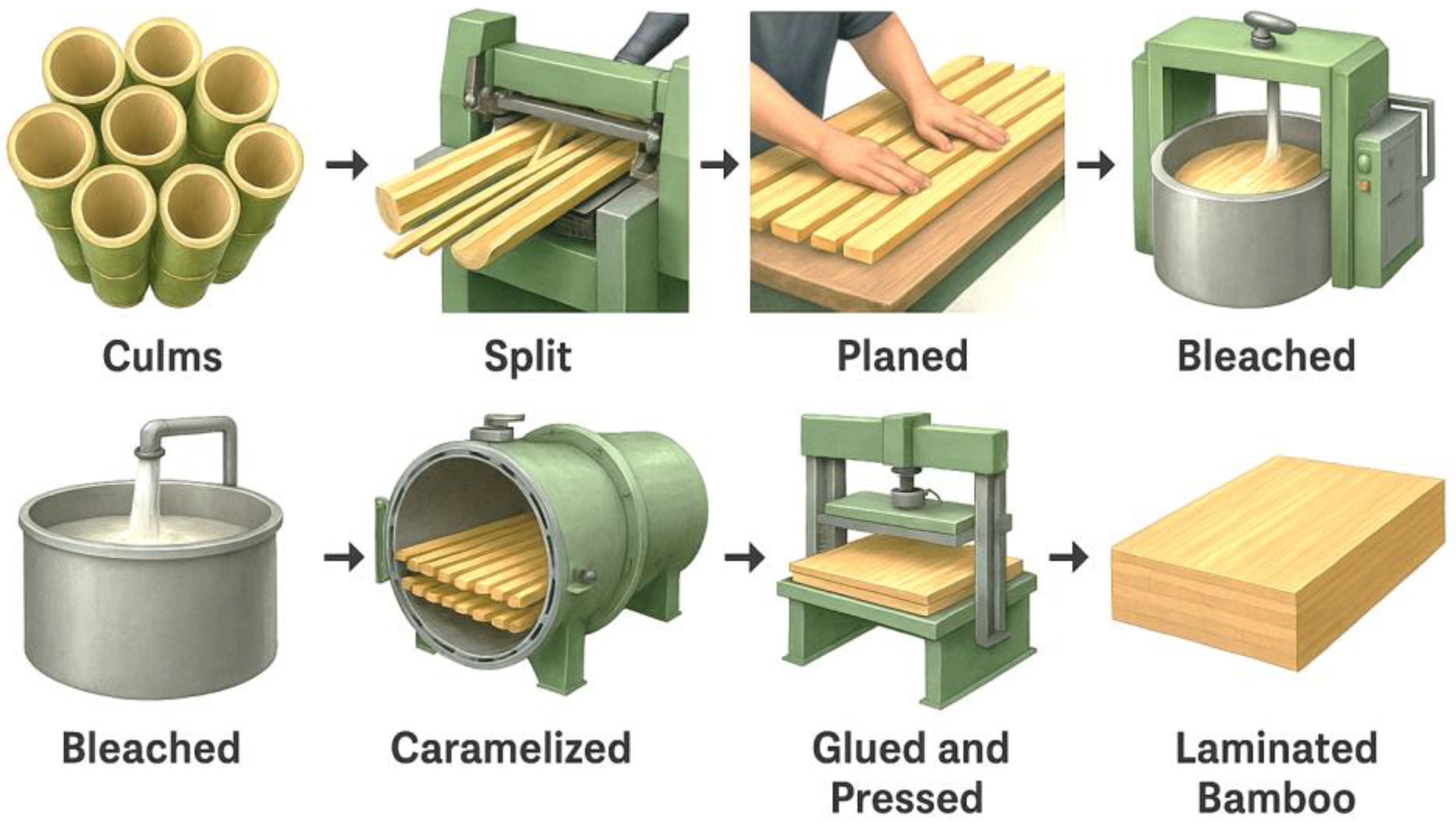 Culms

Split

Planed

Bleached

Bleached

Caramelized

Glued and Pressed

Laminated Bamboo