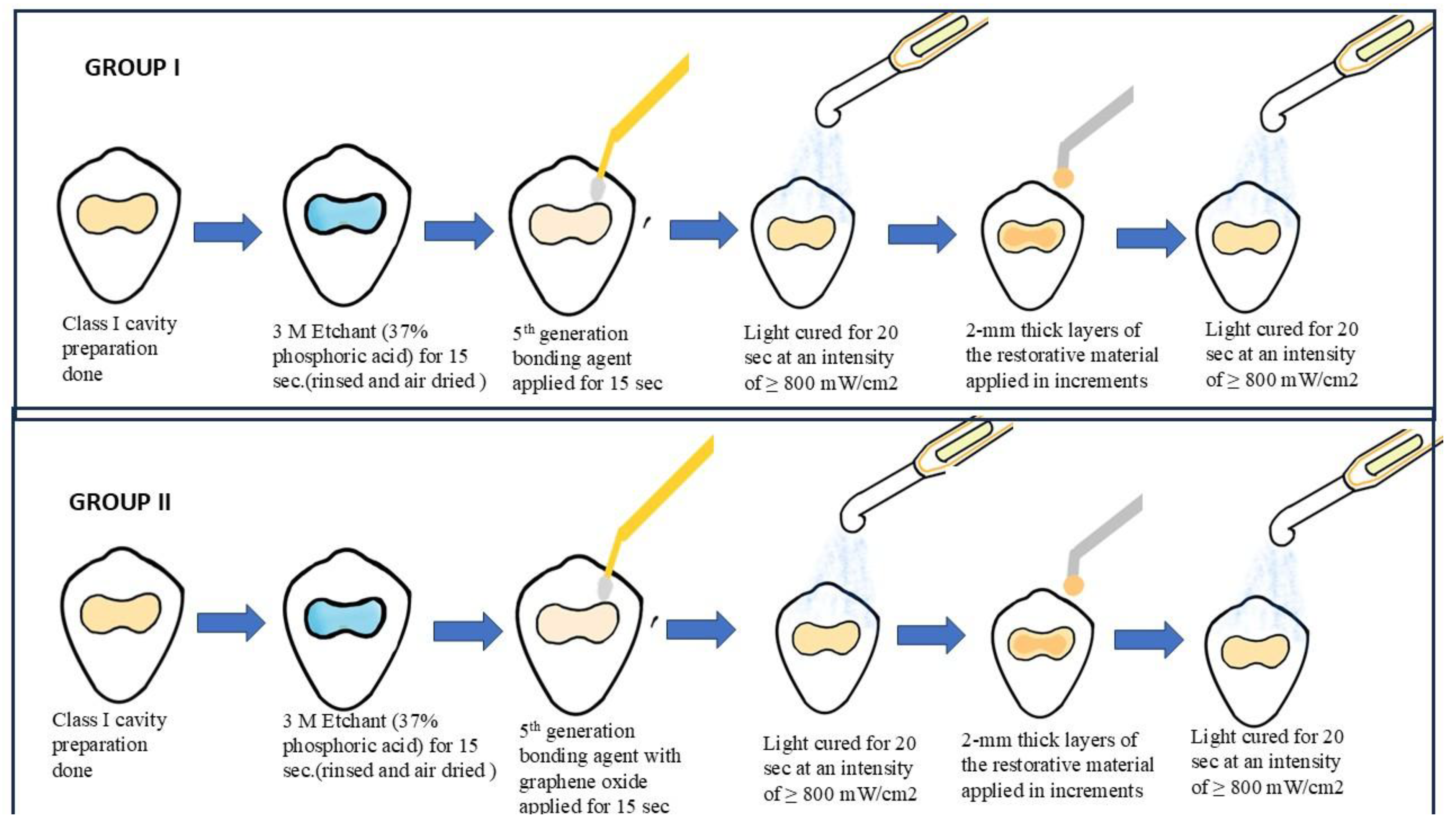 GROUP I

Class I cavity preparation done

3 M Etchant (37% phosphoric acid) for 15 sec.(rinsed and air dried )

5$^{th}$ generation bonding agent applied for 15 sec

Light cured for 20 sec at an intensity of ≥ 800 mW/cm2

2-mm thick layers of the restorative material applied in increments

Light cured for 20 sec at an intensity of ≥ 800 mW/cm2

GROUP II

Class I cavity preparation done

3 M Etchant (37% phosphoric acid) for 15 sec.(rinsed and air dried )

5$^{th}$ generation bonding agent with graphene oxide applied for 15 sec

Light cured for 20 sec at an intensity of ≥ 800 mW/cm2

2-mm thick layers of the restorative material applied in increments

Light cured for 20 sec at an intensity of ≥ 800 mW/cm2