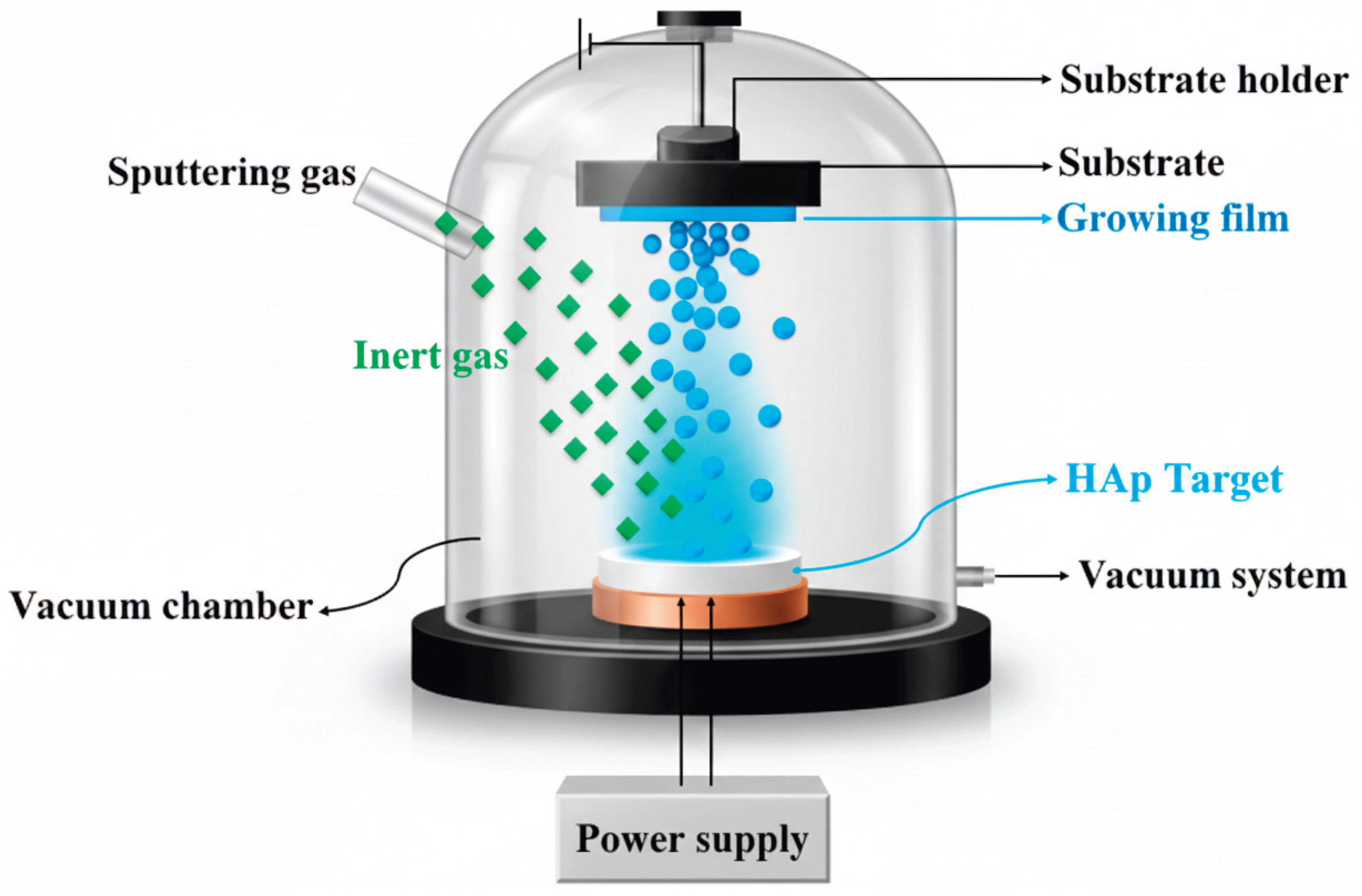 Substrate holder
Sputtering gas
Substrate
Growing film
Inert gas
HAp Target
Vacuum system
Vacuum chamber
Power supply