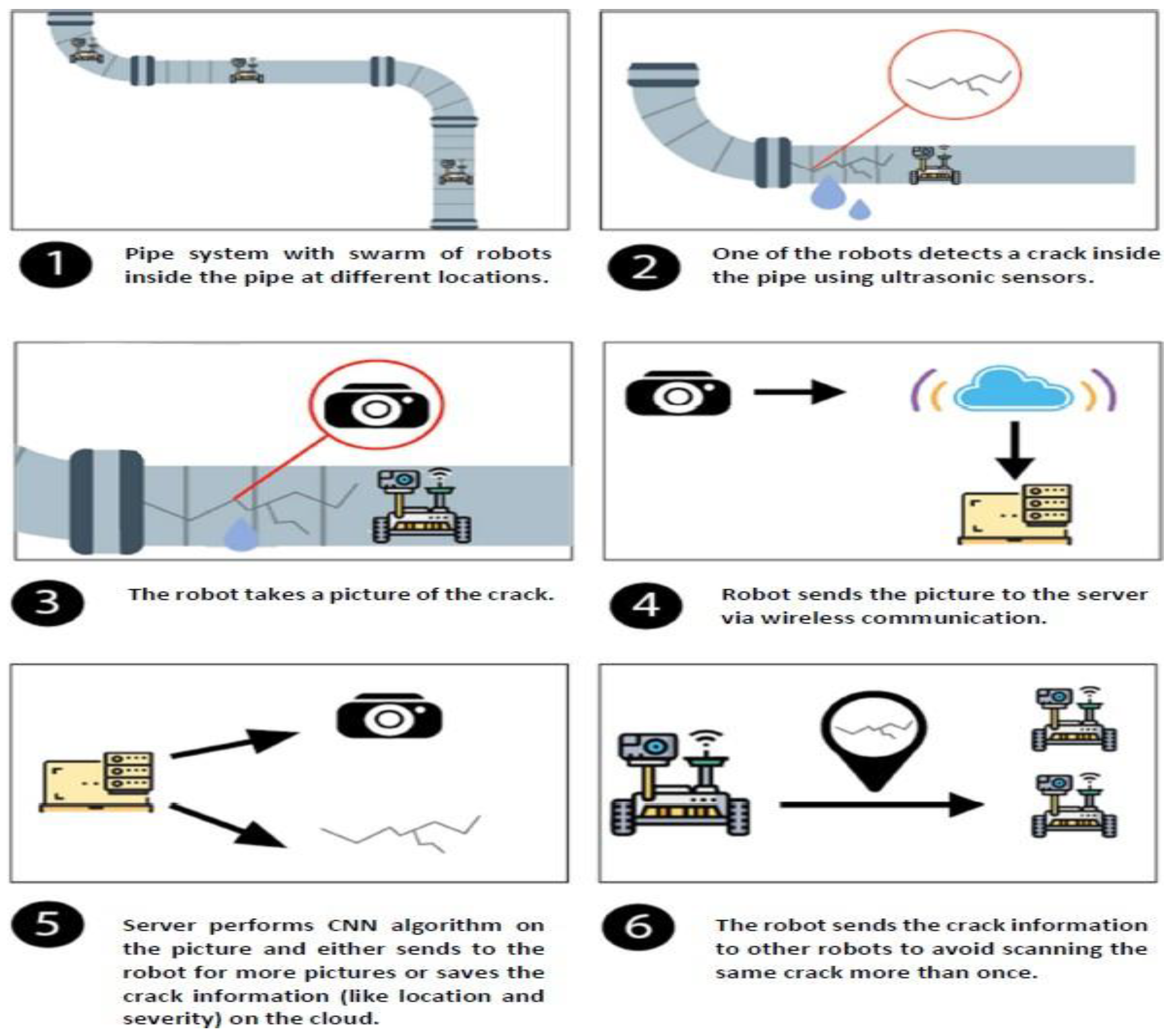 1 Pipe system with swarm of robots inside the pipe at different locations.

2 One of the robots detects a crack inside the pipe using ultrasonic sensors.

3 The robot takes a picture of the crack.

4 Robot sends the picture to the server via wireless communication.

5 Server performs CNN algorithm on the picture and either sends to the robot for more pictures or saves the crack information (like location and severity) on the cloud.

6 The robot sends the crack information to other robots to avoid scanning the same crack more than once.