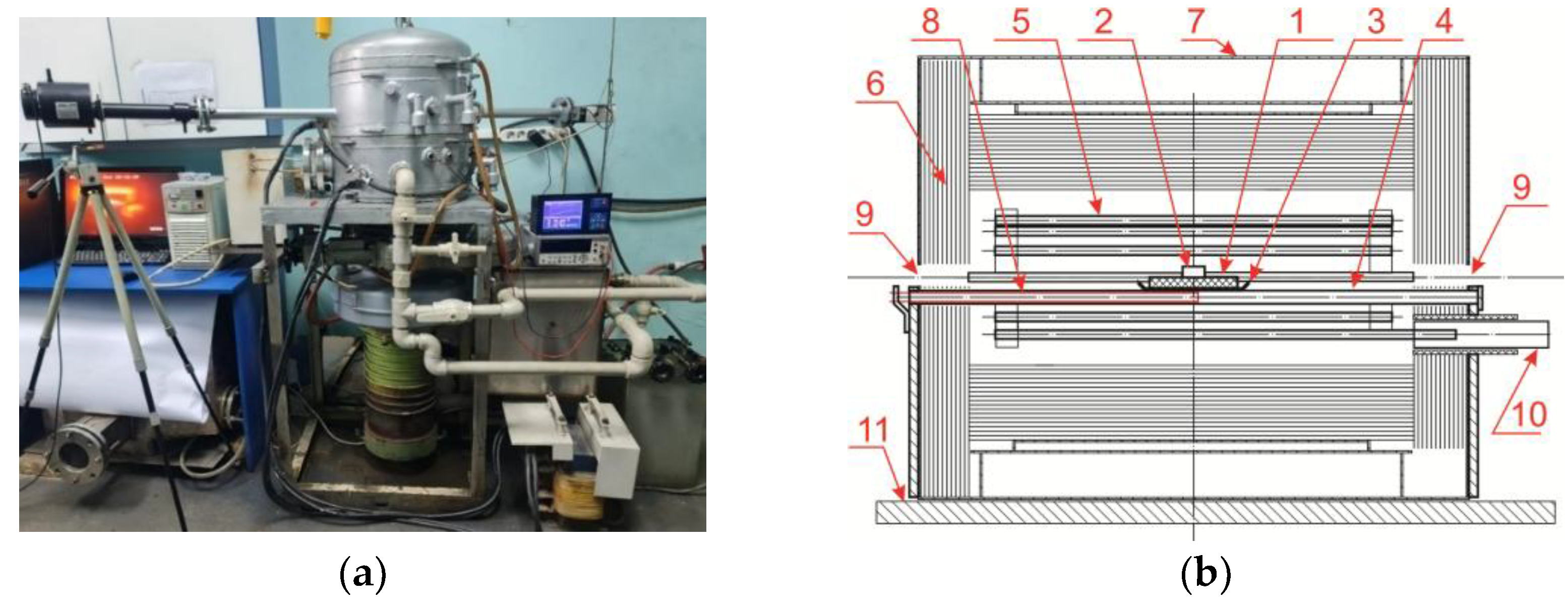 8 5 2 7 1 3 4

6

9

9

10

11

(a)

(b)