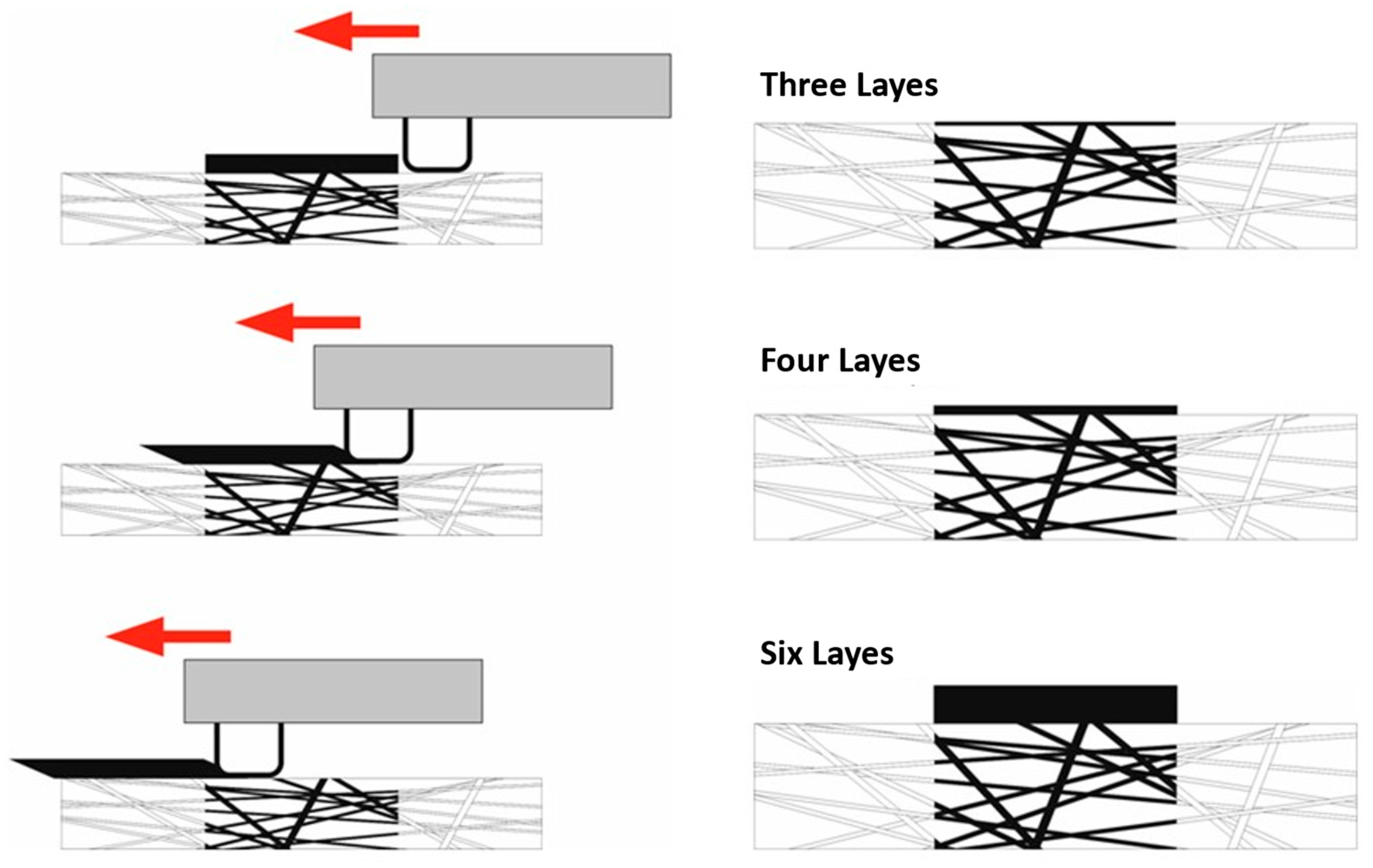 Three Layes

Four Layes

Six Layes