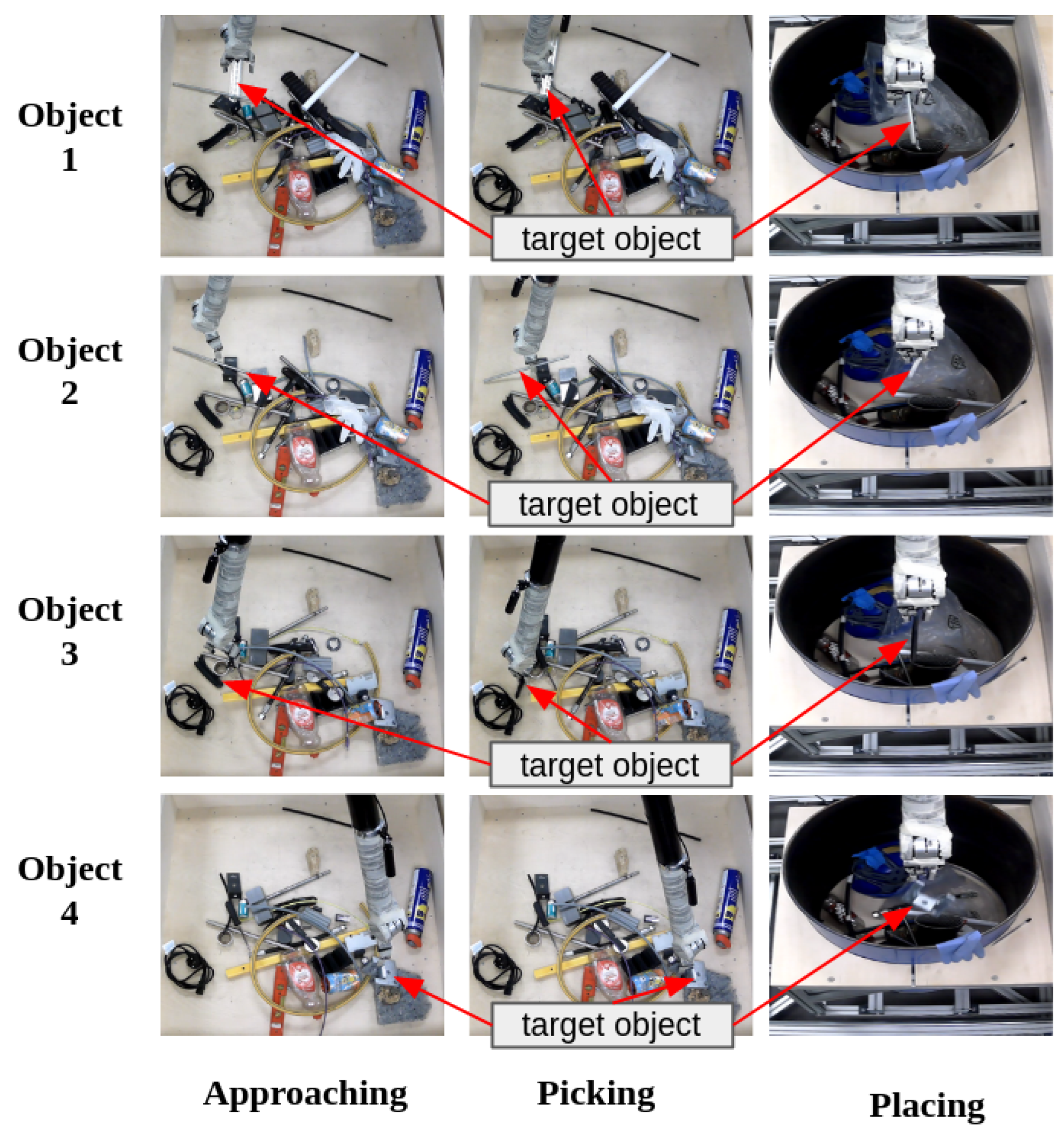 Object 1

target object

Object 2

target object

Object 3

target object

Object 4

target object

Approaching

Picking

Placing