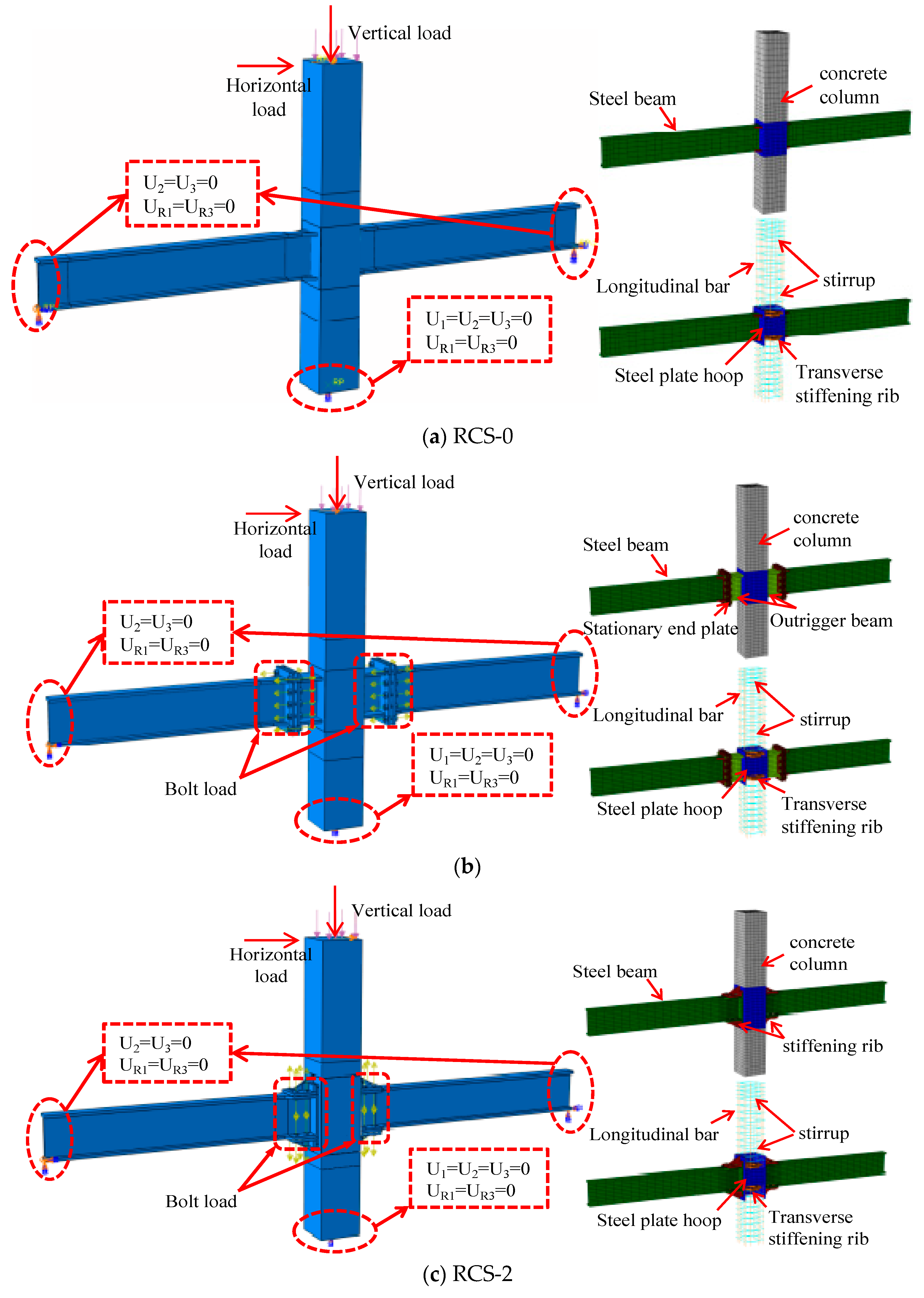 Vertical load
Horizontal load
$U_2=U_3=0$
$U_{R1}=U_{R3}=0$
$U_1=U_2=U_3=0$
$U_{R1}=U_{R3}=0$
Steel beam
concrete column
Longitudinal bar
stirrup
Steel plate hoop
Transverse stiffening rib

(a) RCS-0

Vertical load
Horizontal load
$U_2=U_3=0$
$U_{R1}=U_{R3}=0$
Bolt load
$U_1=U_2=U_3=0$
$U_{R1}=U_{R3}=0$
Steel beam
concrete column
Stationary end plate
Outrigger beam
Longitudinal bar
stirrup
Steel plate hoop
Transverse stiffening rib

(b)

Vertical load
Horizontal load
$U_2=U_3=0$
$U_{R1}=U_{R3}=0$
Bolt load
$U_1=U_2=U_3=0$
$U_{R1}=U_{R3}=0$
Steel beam
concrete column
stiffening rib
Longitudinal bar
stirrup
Steel plate hoop
Transverse stiffening rib

(c) RCS-2