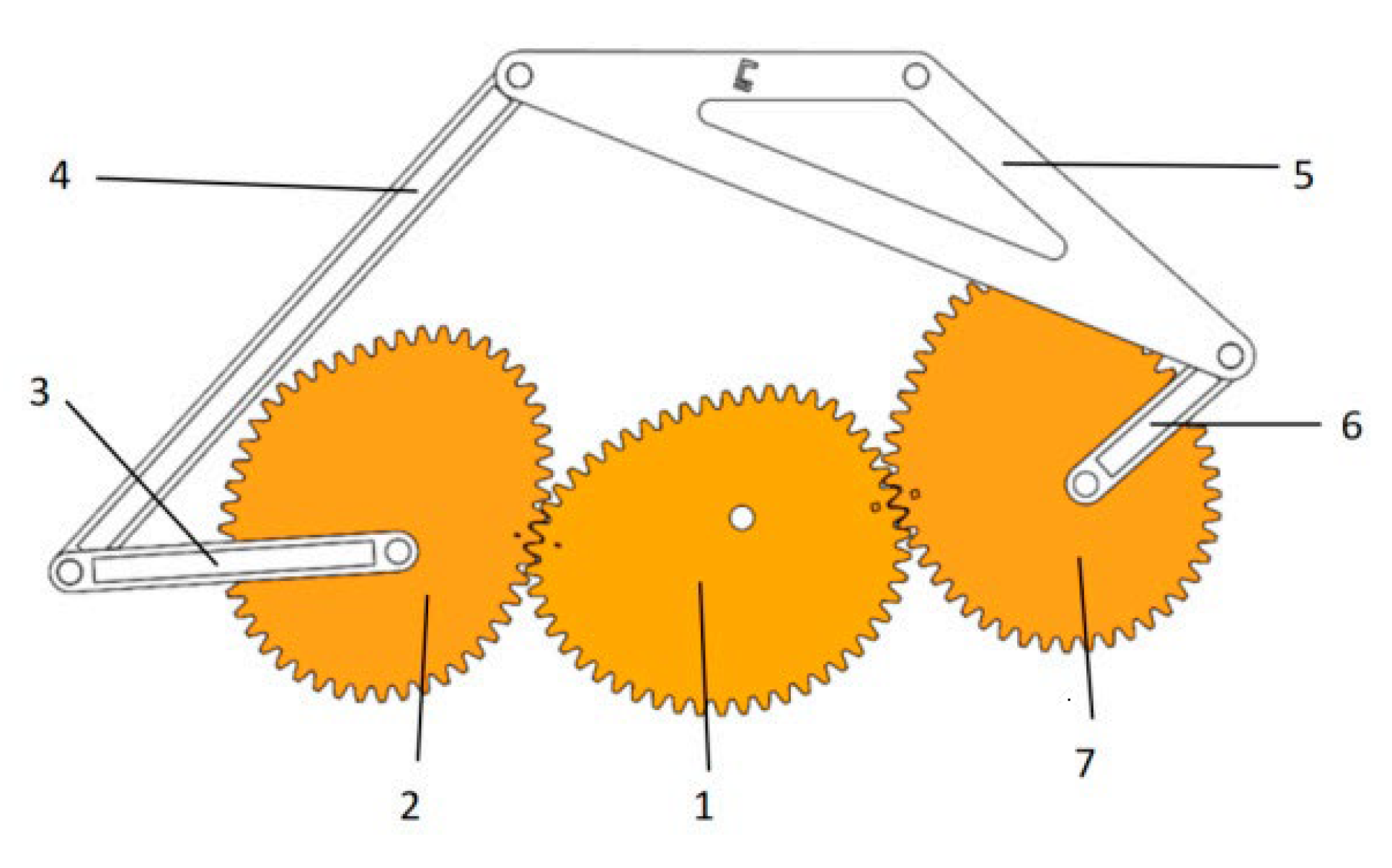 4
5
3
6
2
1
7