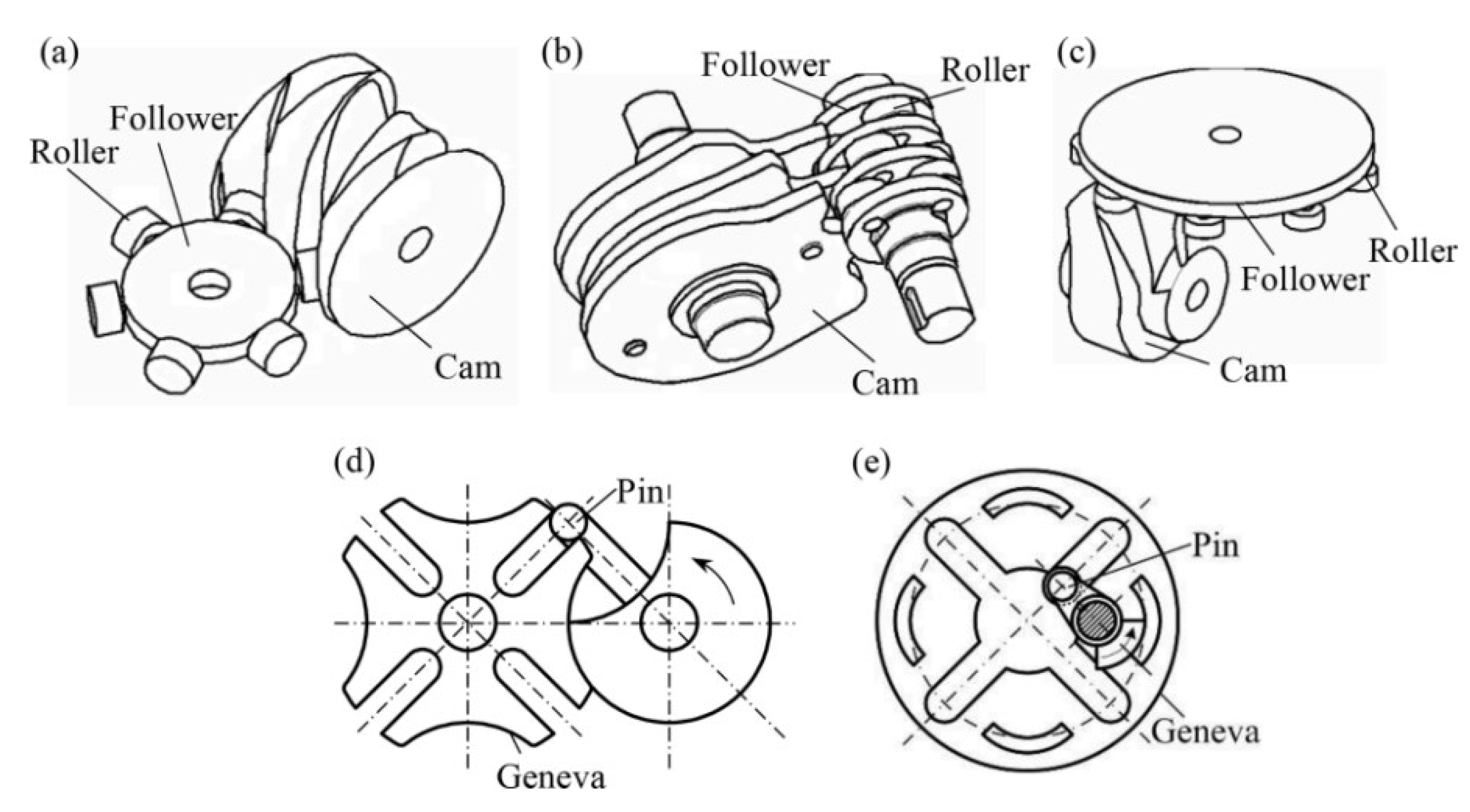 (a)
Follower
Roller
Cam

(b)
Follower
Roller
Cam

(c)
Roller
Follower
Cam

(d)
Pin
Geneva

(e)
Pin
Geneva