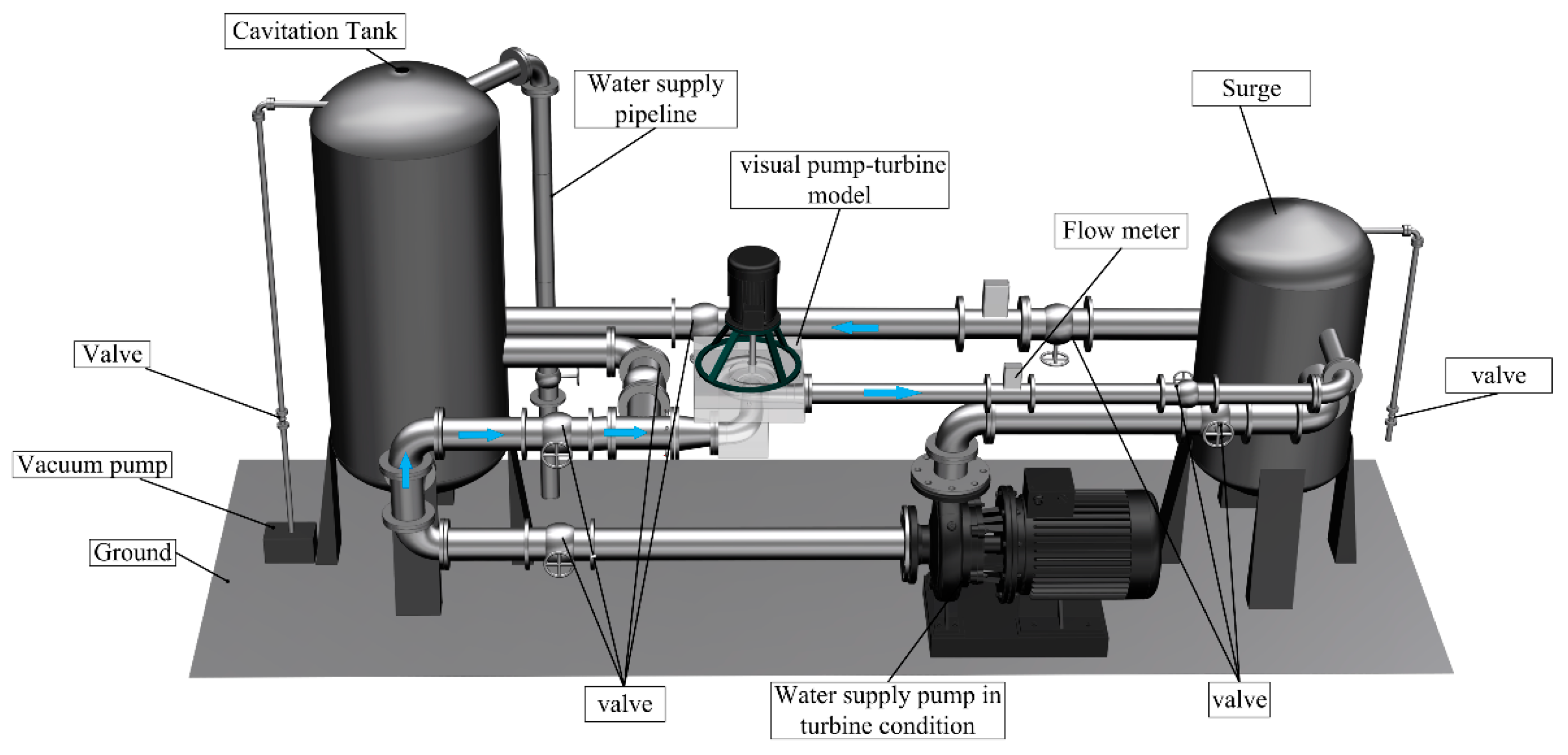 Cavitation Tank

Water supply pipeline

Surge

visual pump-turbine model

Flow meter

Valve

valve

Vacuum pump

Ground

valve

Water supply pump in turbine condition

valve