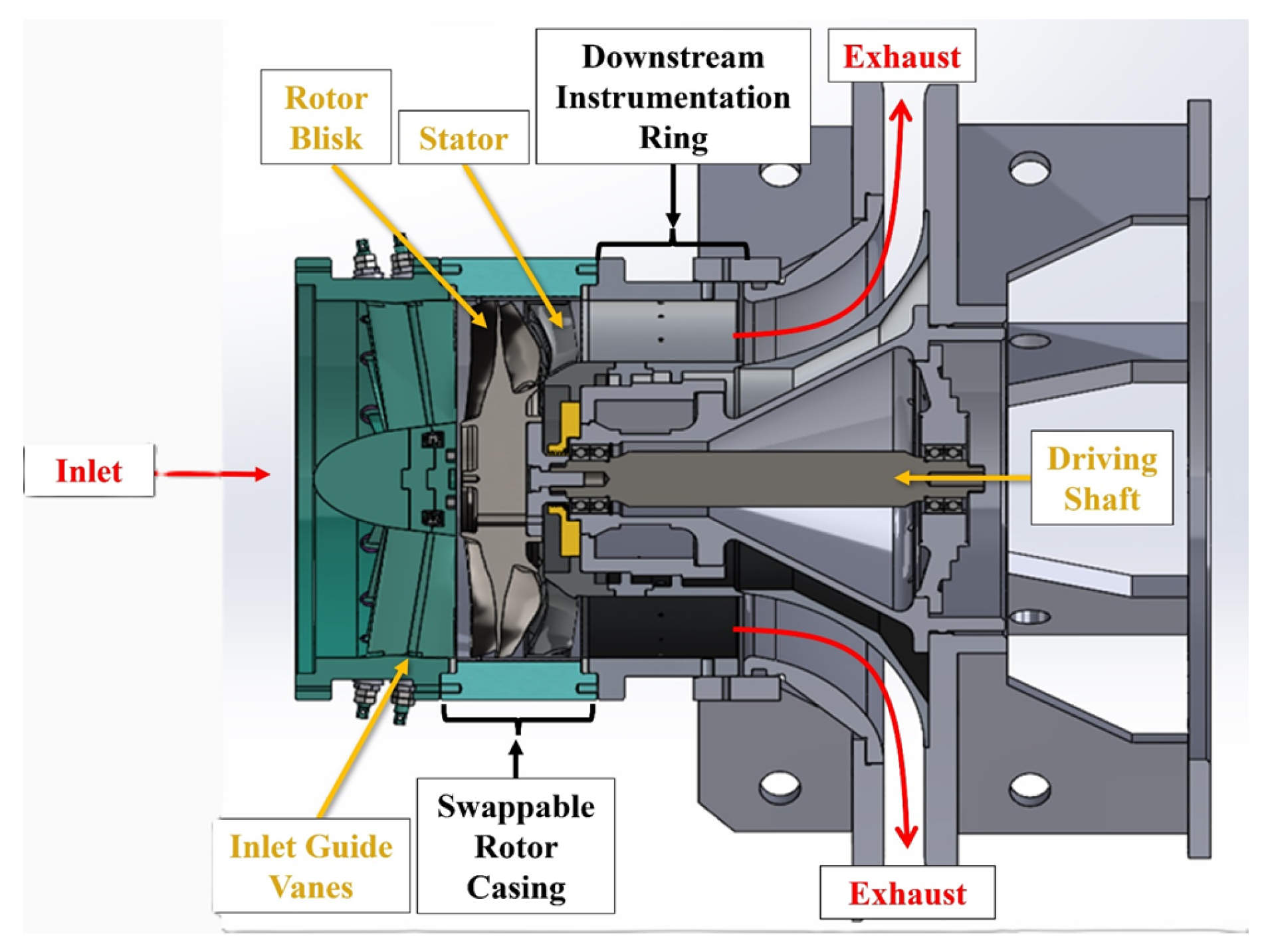 Rotor Blisk

Stator

Downstream Instrumentation Ring

Exhaust

Inlet

Driving Shaft

Inlet Guide Vanes

Swappable Rotor Casing

Exhaust