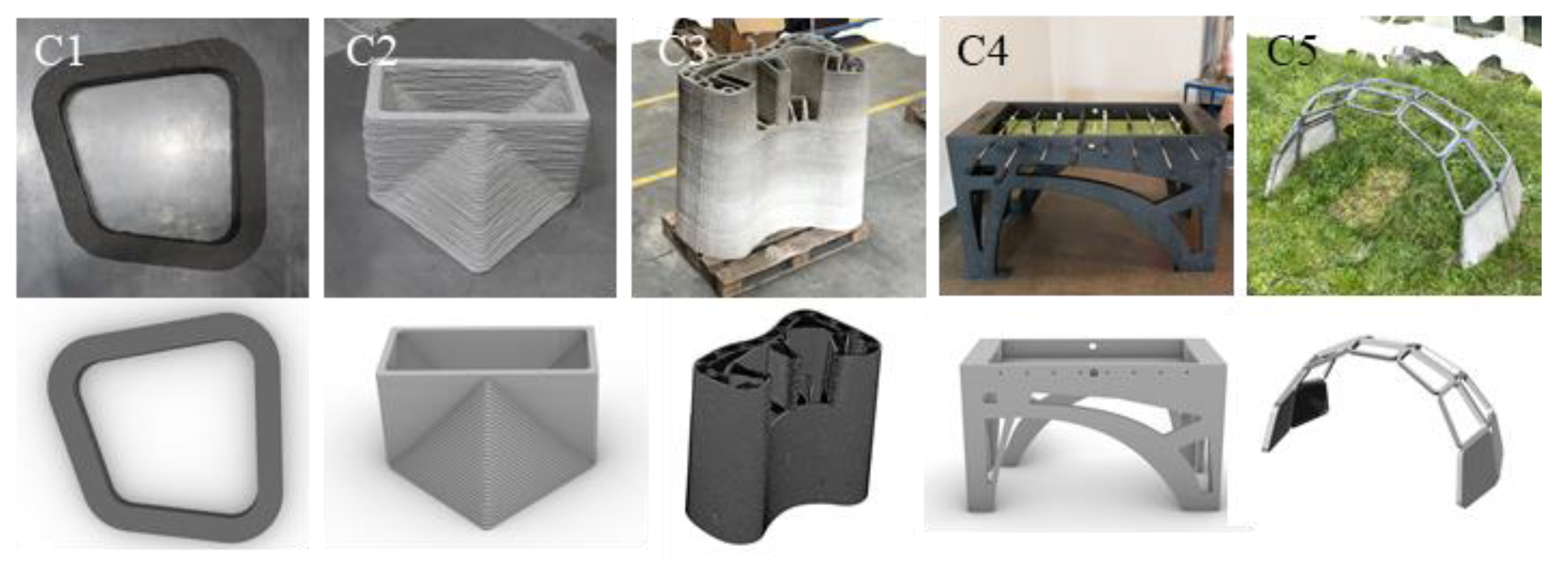 C1 C2 C3 C4 C5