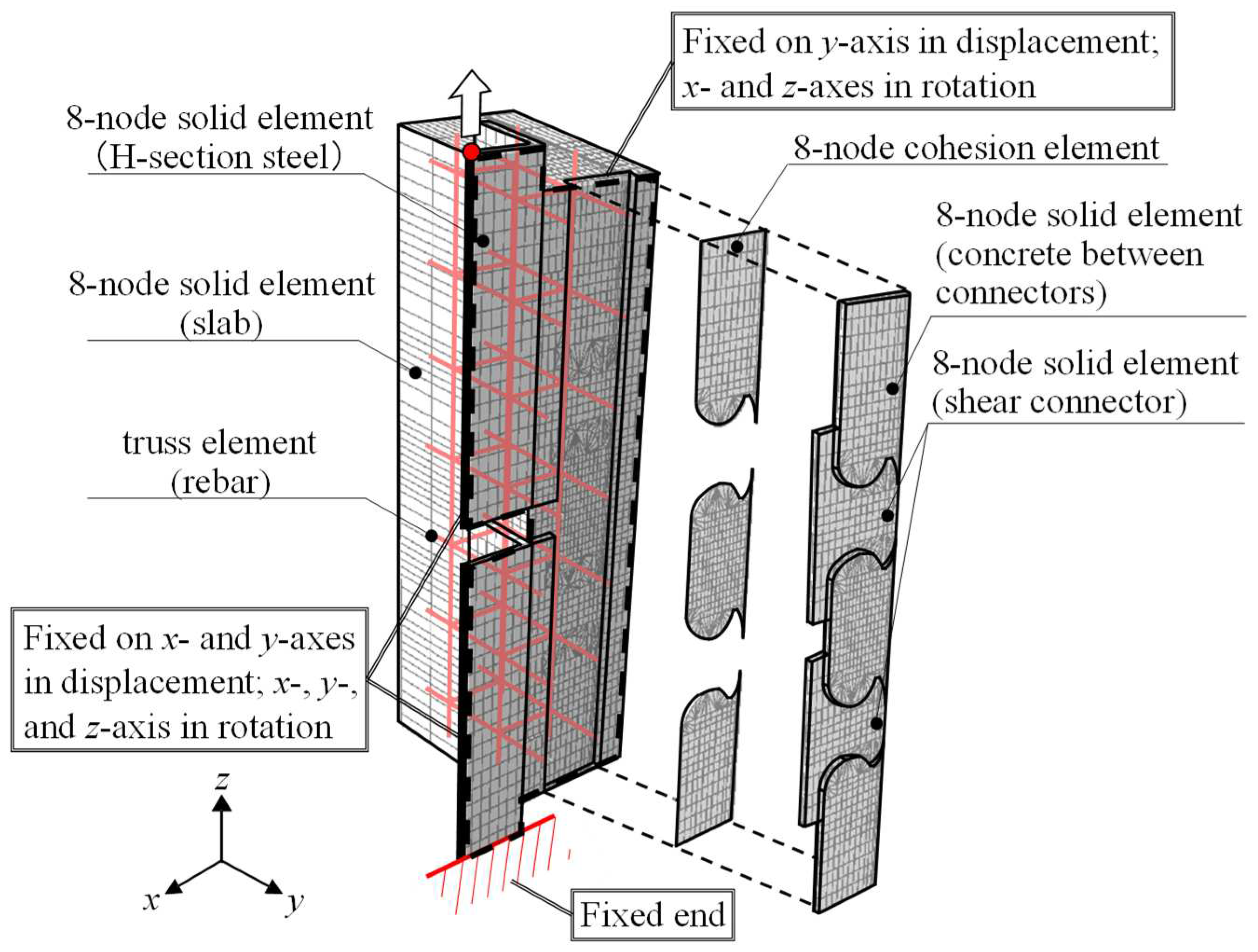 Fixed on $y$-axis in displacement; $x$- and $z$-axes in rotation

8-node solid element (H-section steel)

8-node cohesion element

8-node solid element (concrete between connectors)

8-node solid element (slab)

8-node solid element (shear connector)

truss element (rebar)

Fixed on $x$- and $y$-axes in displacement; $x$-, $y$-, and $z$-axis in rotation

$z$

$x$

$y$

Fixed end