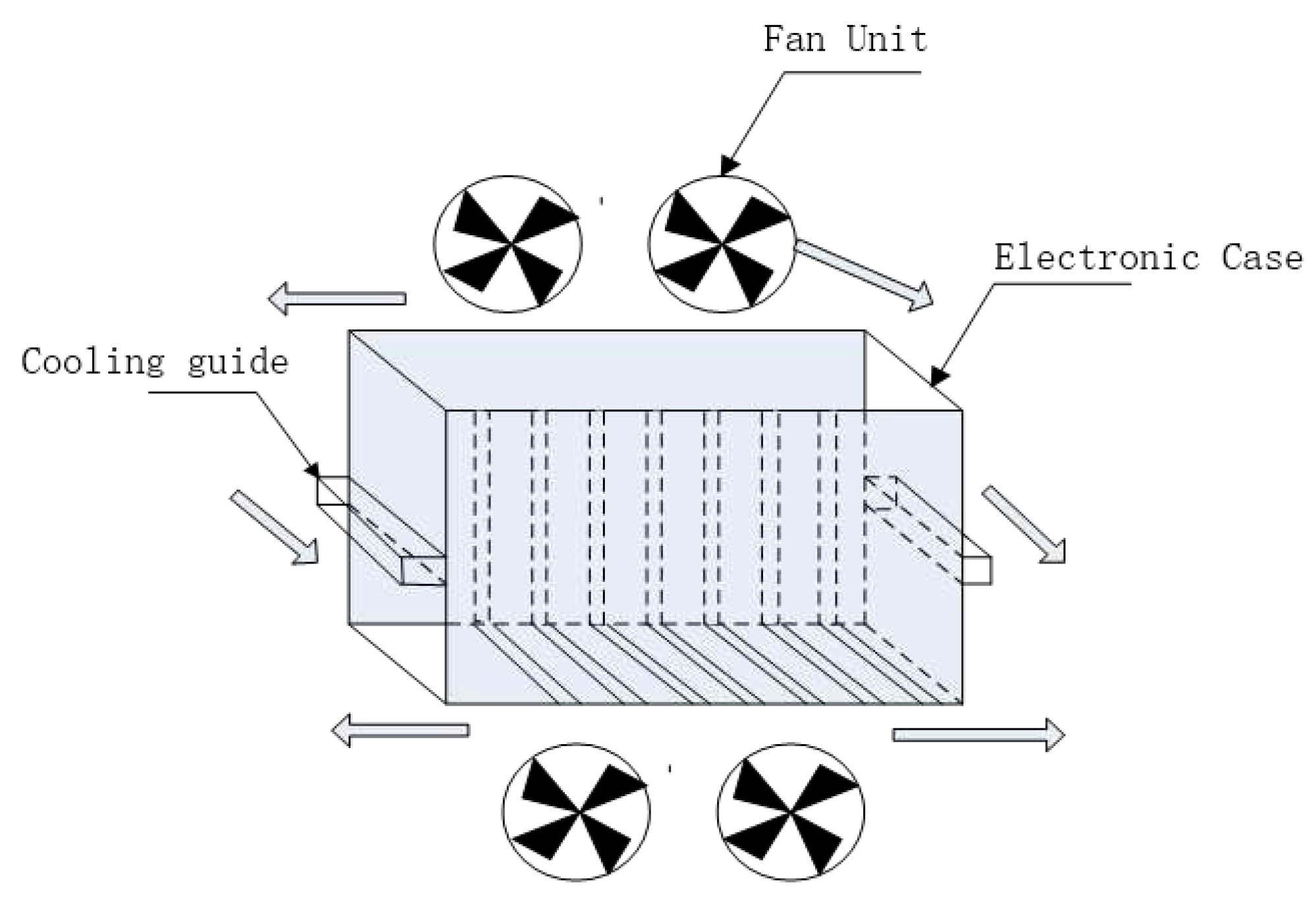 Fan Unit

Electronic Case

Cooling guide