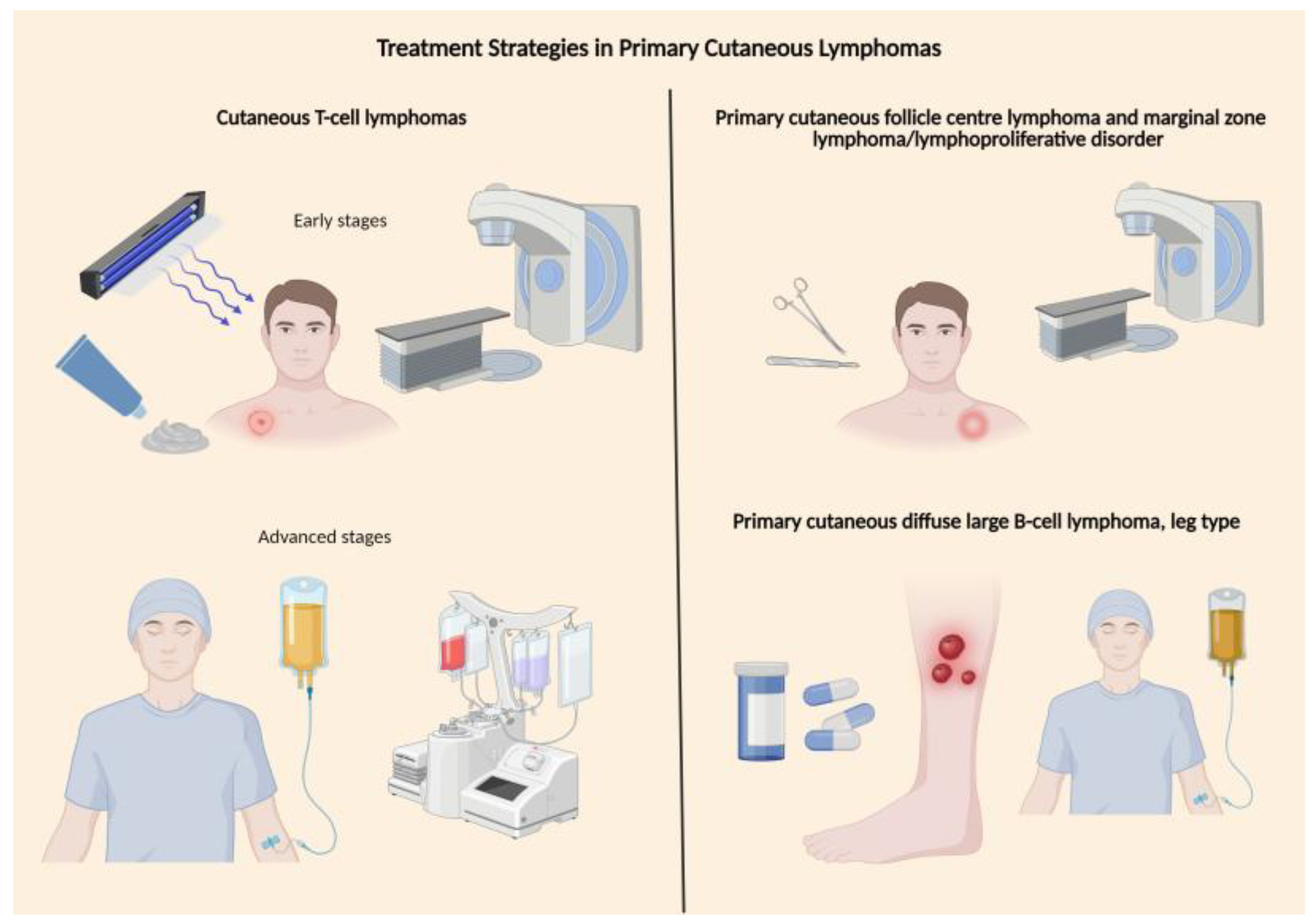 Treatment Strategies in Primary Cutaneous Lymphomas

Cutaneous T-cell lymphomas

Early stages

Advanced stages

Primary cutaneous follicle centre lymphoma and marginal zone lymphoma/lymphoproliferative disorder

Primary cutaneous diffuse large B-cell lymphoma, leg type