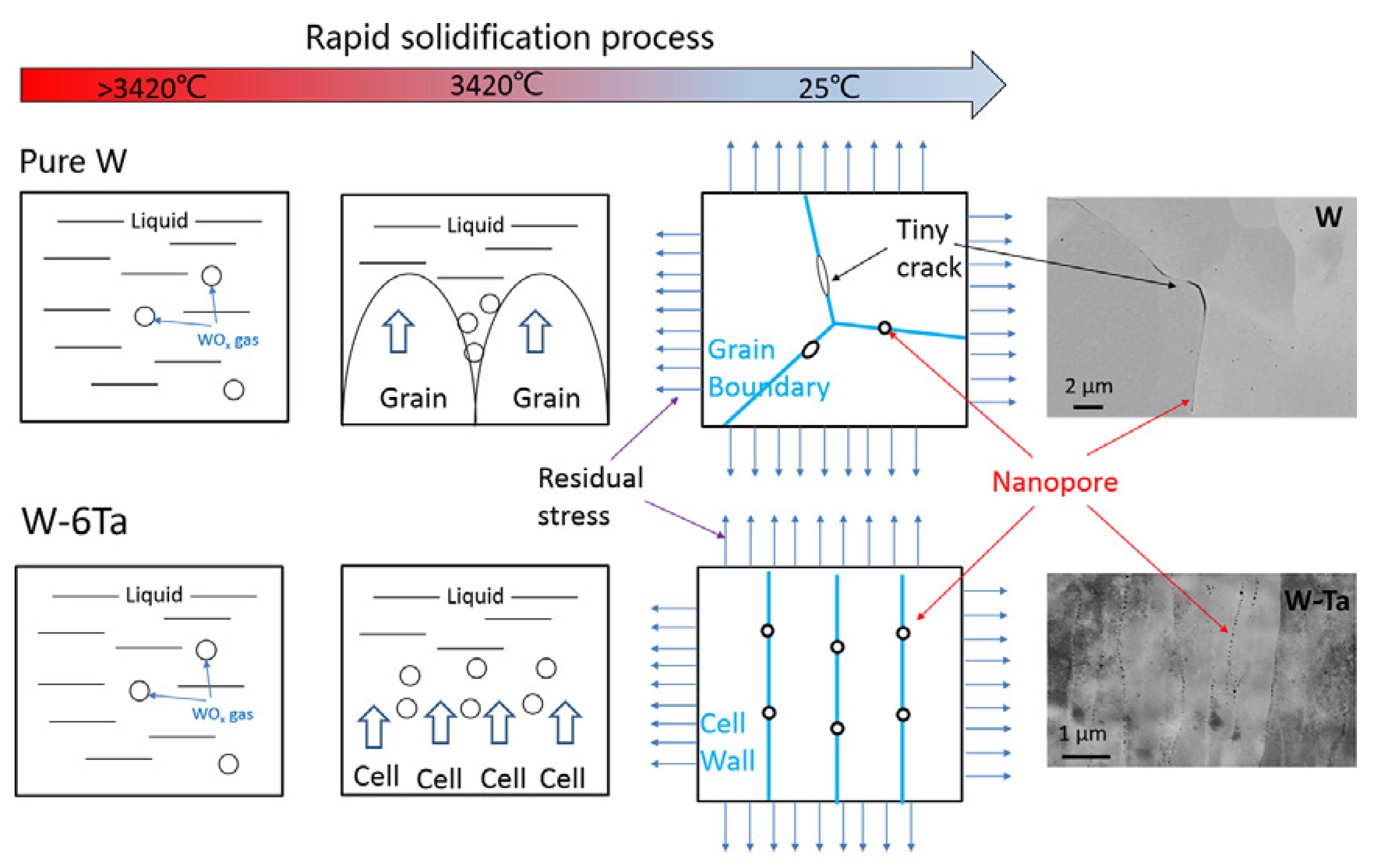 Rapid solidification process

>3420℃ 3420℃ 25℃

Pure W

Liquid

$WO_x$ gas

Liquid

Grain Grain

Tiny crack

Grain Boundary

W

2 µm

Residual stress

Nanopore

W-6Ta

Liquid

$WO_x$ gas

Liquid

Cell Cell Cell Cell

Cell Wall

W-Ta

1 µm