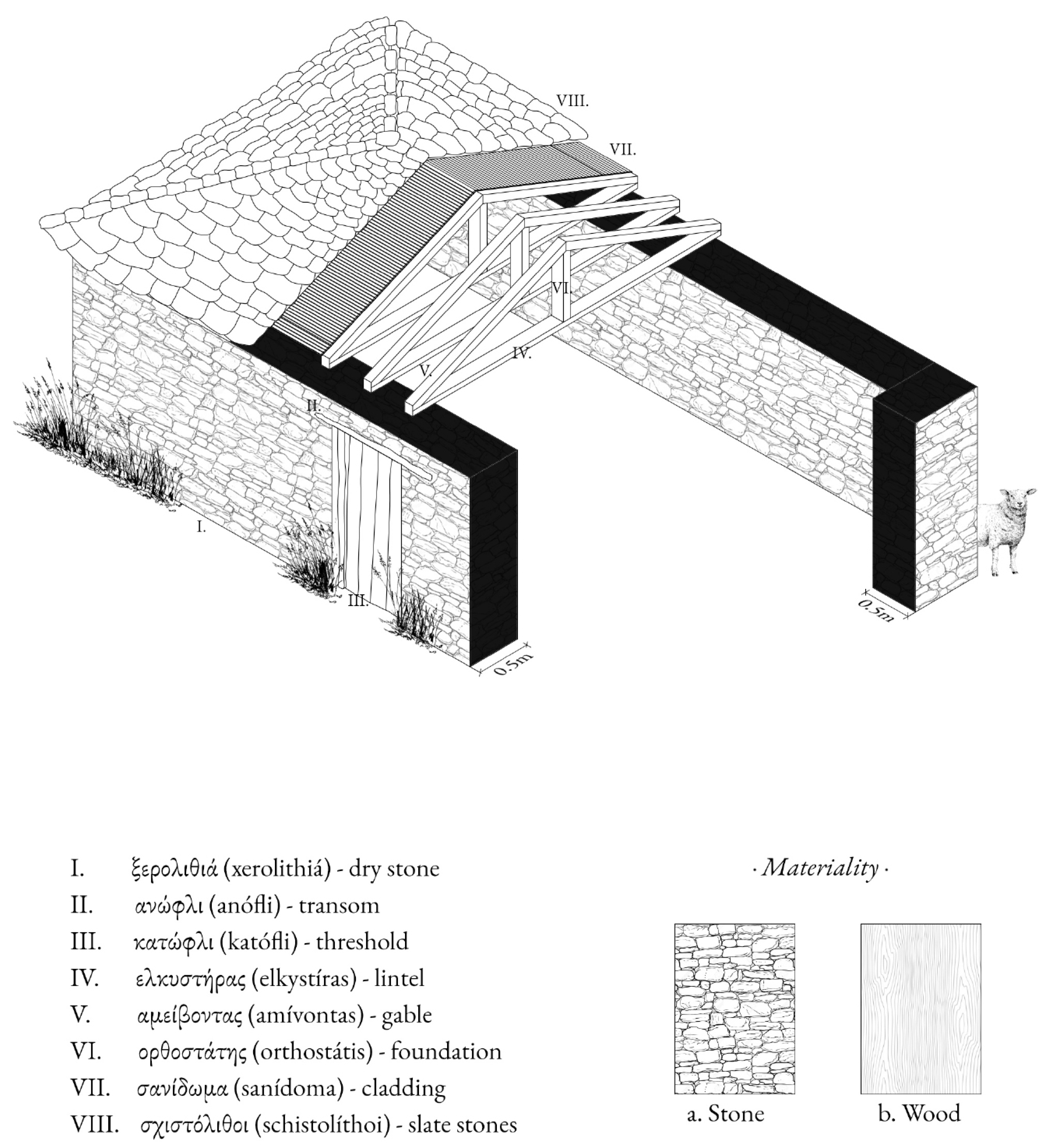 VIII.

VII.

VI.

IV.

V.

II.

I.

III.

0.5m

0.5m

I. ξερολιθιά (xerolithiá) - dry stone
II. ανώφλι (anófli) - transom
III. κατώφλι (katófli) - threshold
IV. ελκυστήρας (elkystíras) - lintel
V. αμείβοντας (amívontas) - gable
VI. ορθοστάτης (orthostátis) - foundation
VII. σανίδωμα (sanídoma) - cladding
VIII. σχιστόλιθοι (schistolíthoi) - slate stones

· Materiality ·

a. Stone

b. Wood