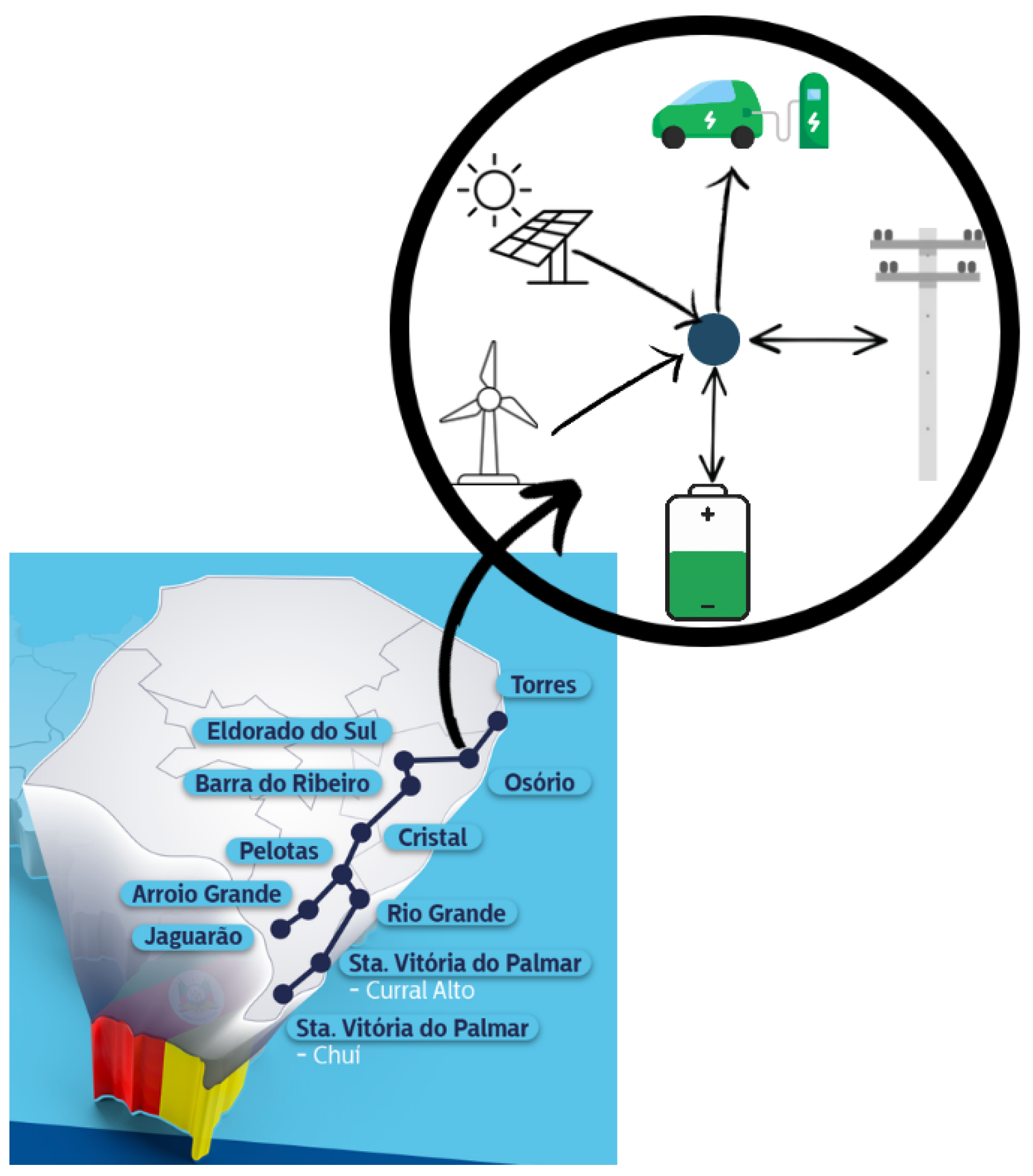 Torres

Eldorado do Sul

Barra do Ribeiro

Osório

Cristal

Pelotas

Arroio Grande

Rio Grande

Jaguarão

Sta. Vitória do Palmar - Curral Alto

Sta. Vitória do Palmar - Chuí