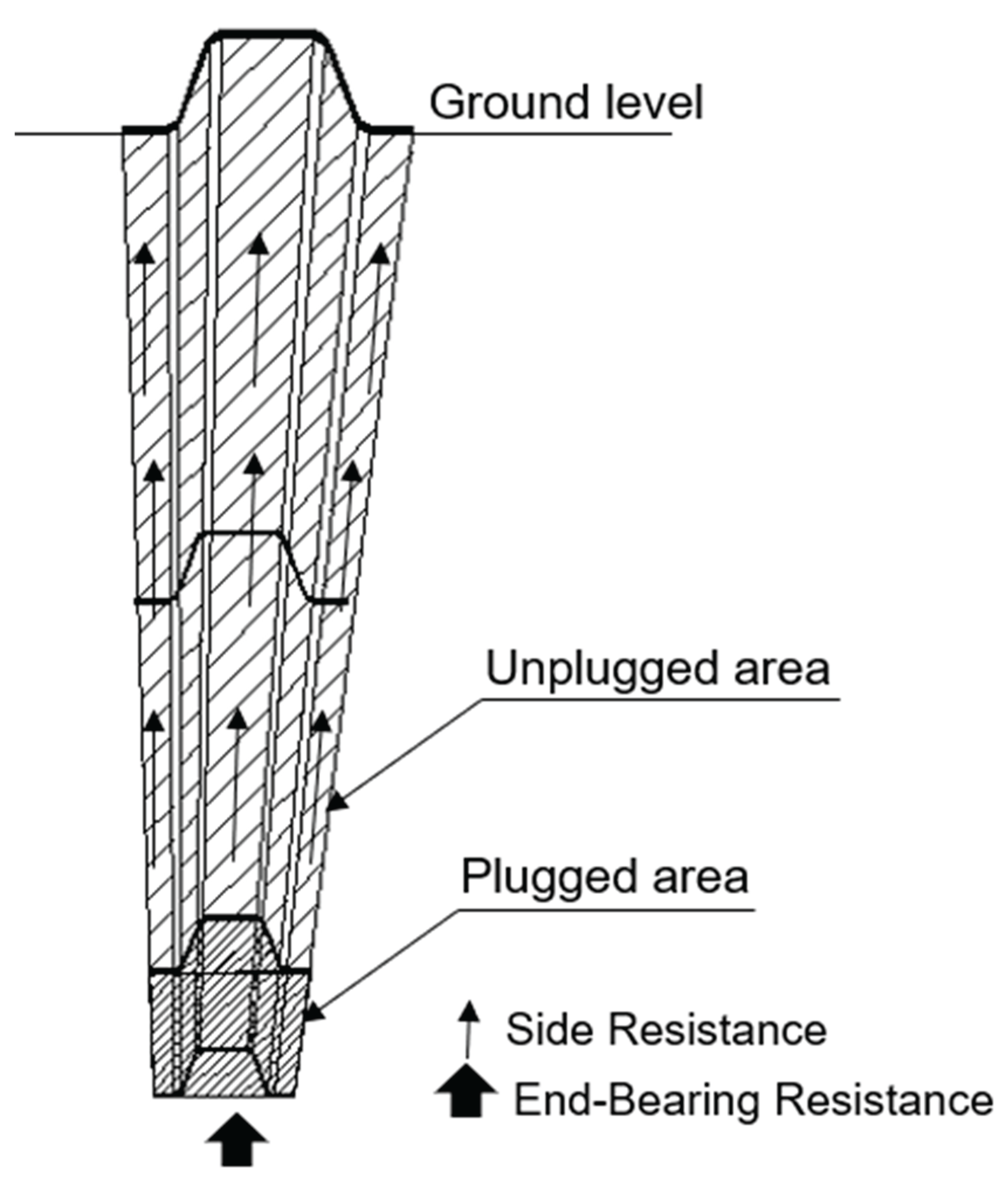 Ground level

Unplugged area

Plugged area

Side Resistance

End-Bearing Resistance