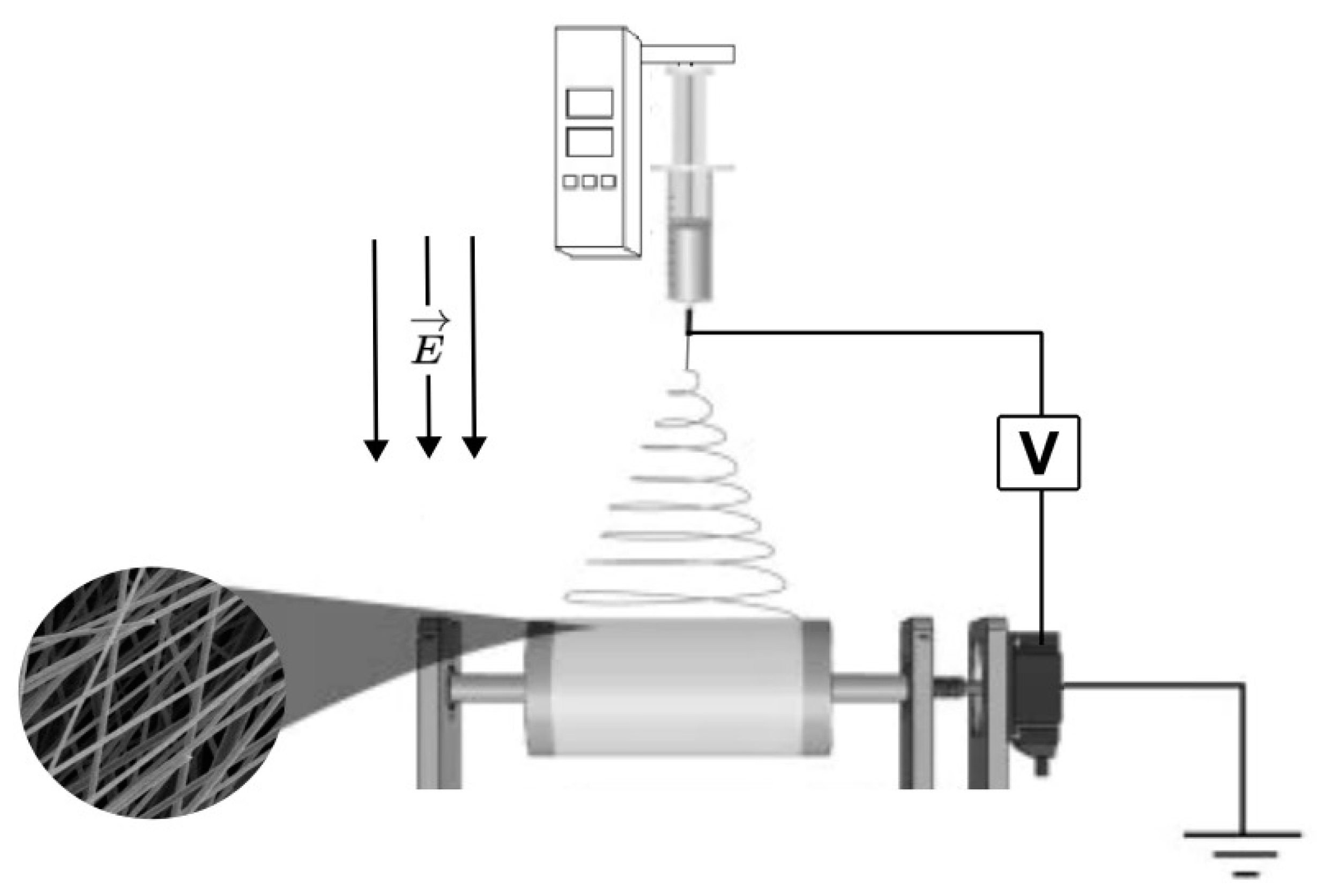 $\vec{E}$

V