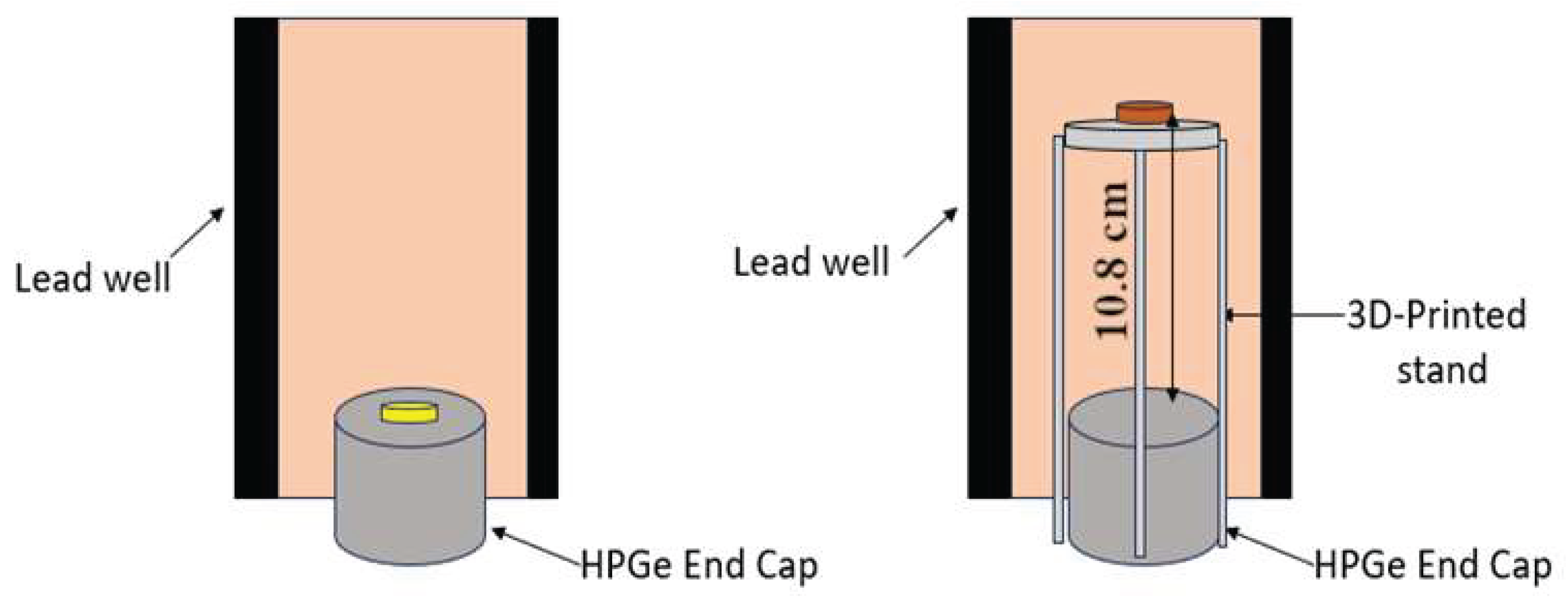 Lead well

HPGe End Cap

Lead well

10.8 cm

3D-Printed stand

HPGe End Cap