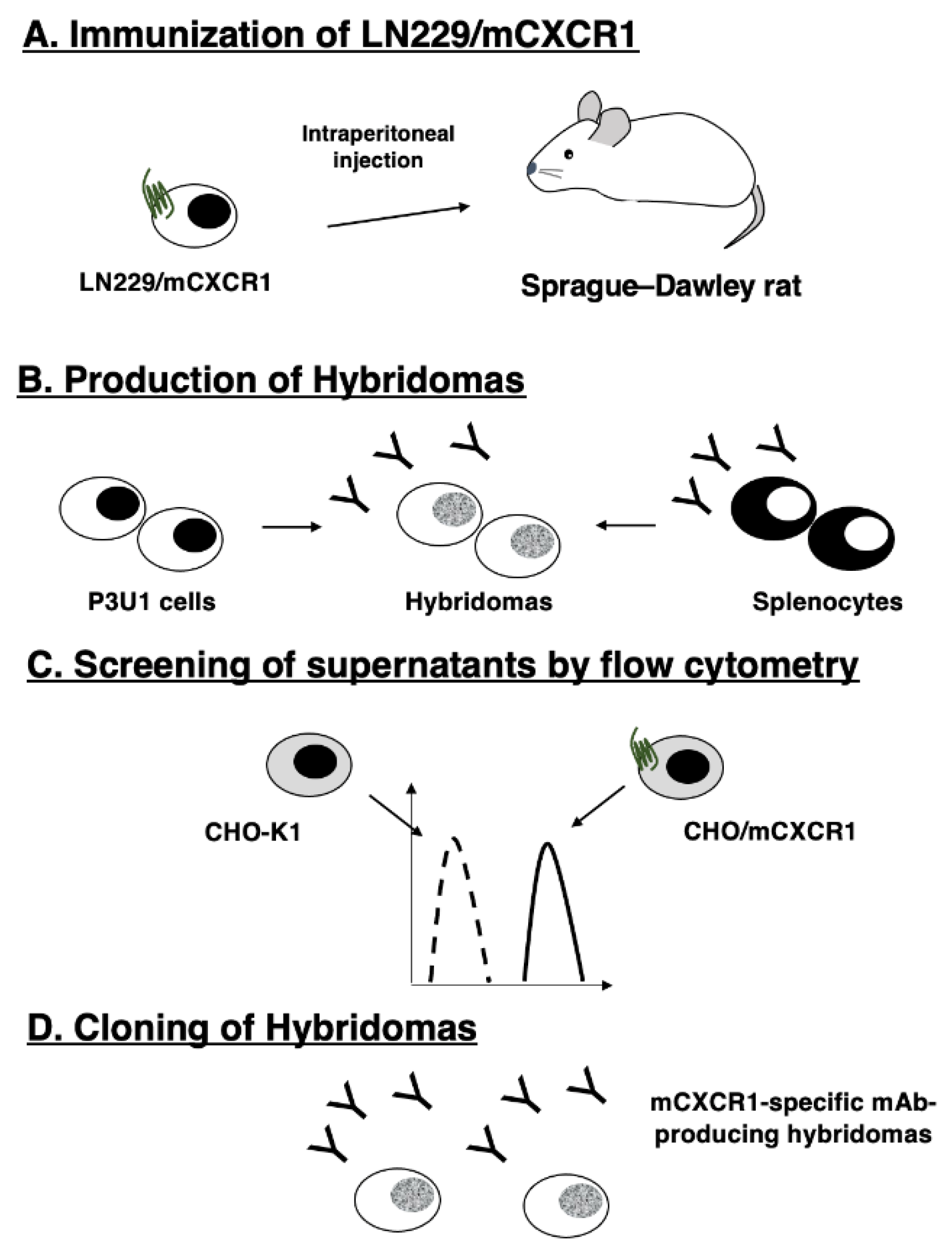 A. Immunization of LN229/mCXCR1

Intraperitoneal injection

LN229/mCXCR1

Sprague–Dawley rat

B. Production of Hybridomas

P3U1 cells

Hybridomas

Splenocytes

C. Screening of supernatants by flow cytometry

CHO-K1

CHO/mCXCR1

D. Cloning of Hybridomas

mCXCR1-specific mAb-producing hybridomas