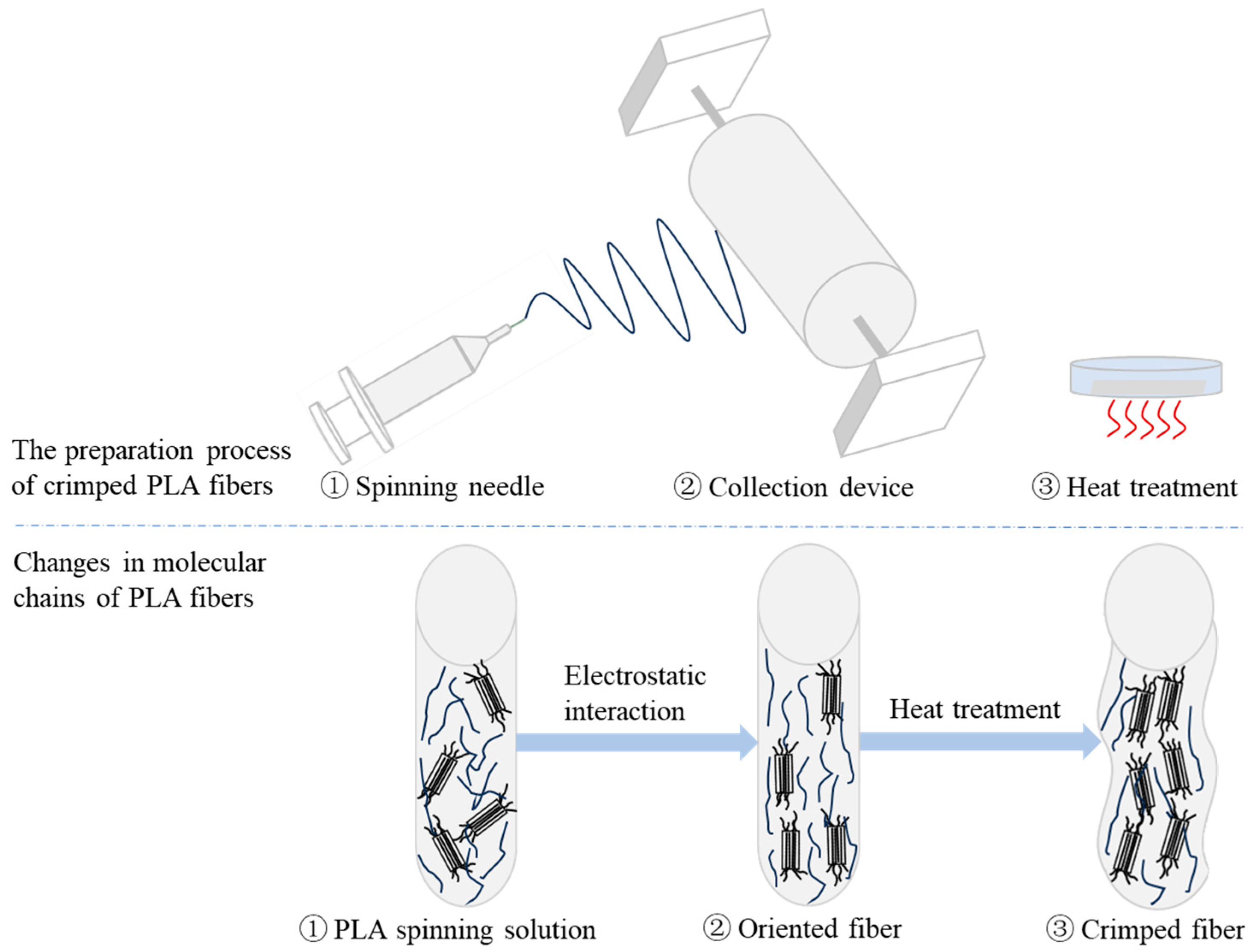 The preparation process of crimped PLA fibers

① Spinning needle

② Collection device

③ Heat treatment

Changes in molecular chains of PLA fibers

Electrostatic interaction

Heat treatment

① PLA spinning solution

② Oriented fiber

③ Crimped fiber