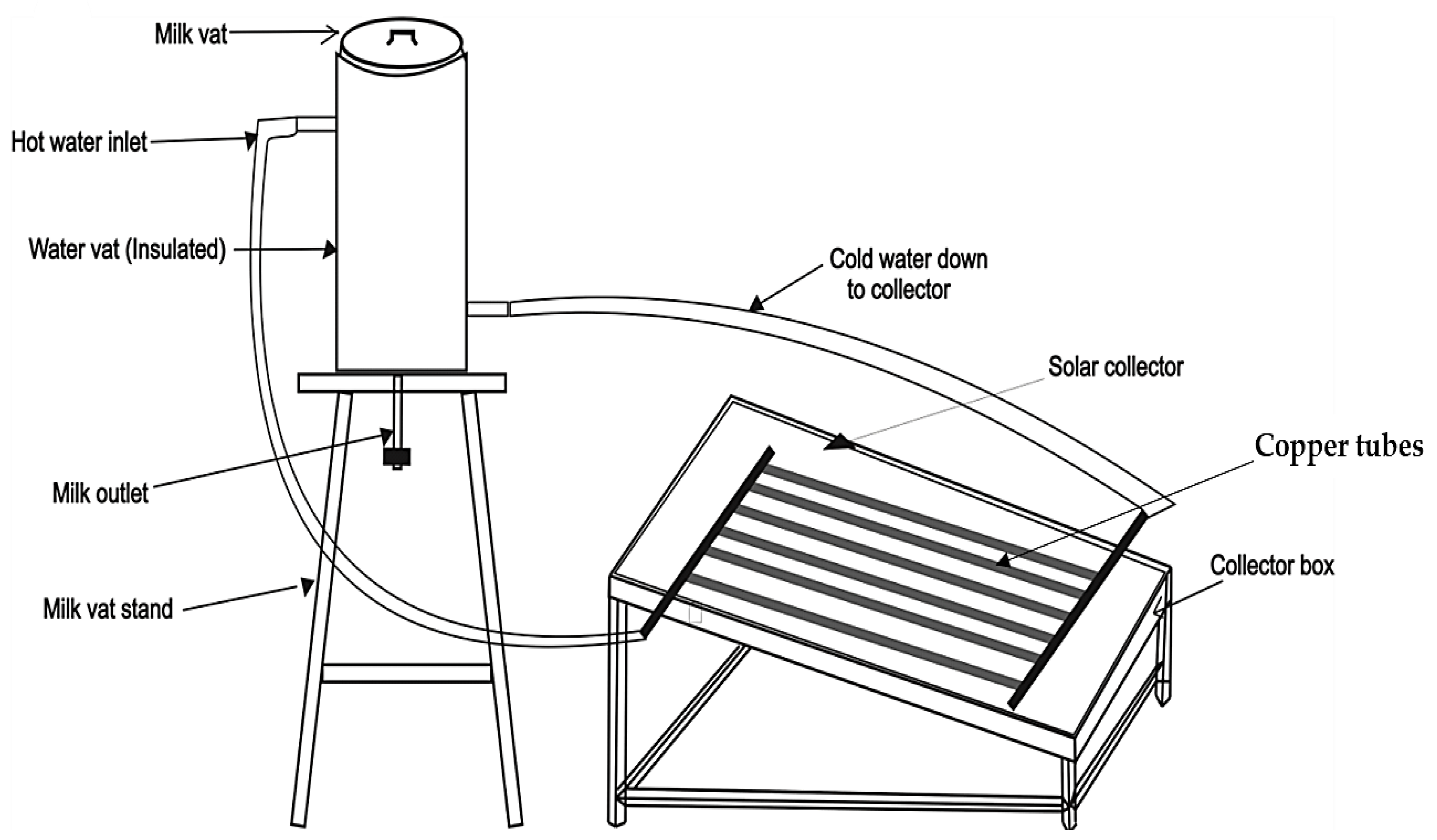 Milk vat

Hot water inlet

Water vat (Insulated)

Cold water down to collector

Solar collector

Copper tubes

Milk outlet

Collector box

Milk vat stand