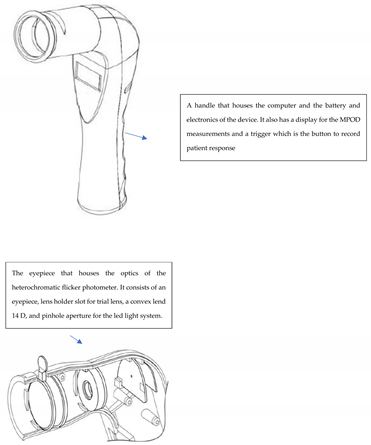 A handle that houses the computer and the battery and electronics of the device. It also has a display for the MPOD measurements and a trigger which is the button to record patient response

The eyepiece that houses the optics of the heterochromatic flicker photometer. It consists of an eyepiece, lens holder slot for trial lens, a convex lend 14 D, and pinhole aperture for the led light system.