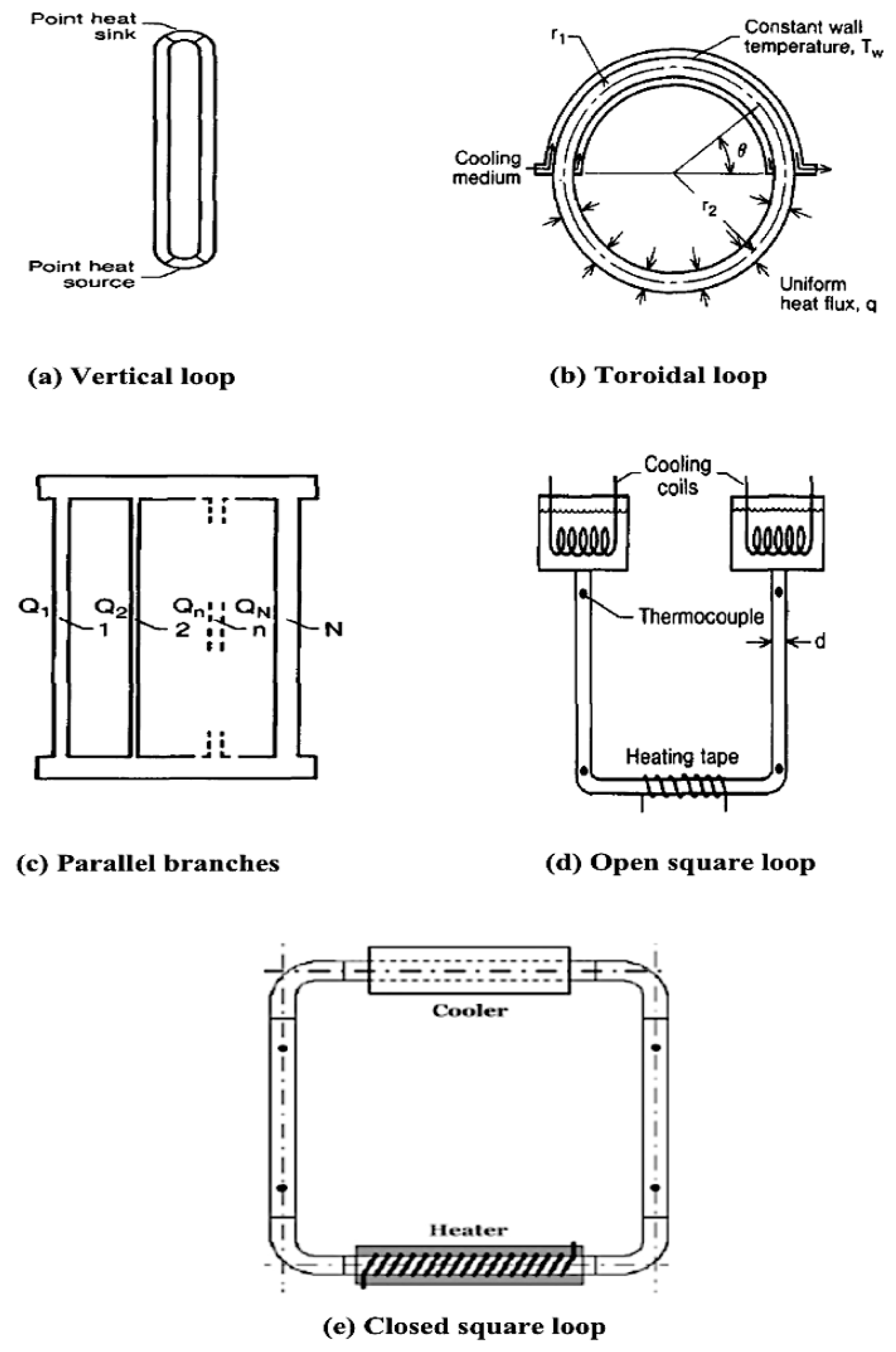 Point heat sink

Point heat source

(a) Vertical loop

$r_1$

Constant wall temperature, $T_w$

Cooling medium

$\theta$

$r_2$

Uniform heat flux, q

(b) Toroidal loop

$Q_1$ 1

$Q_2$ 2

$Q_n$ n

$Q_N$ N

(c) Parallel branches

Cooling coils

Thermocouple

d

Heating tape

(d) Open square loop

Cooler

Heater

(e) Closed square loop