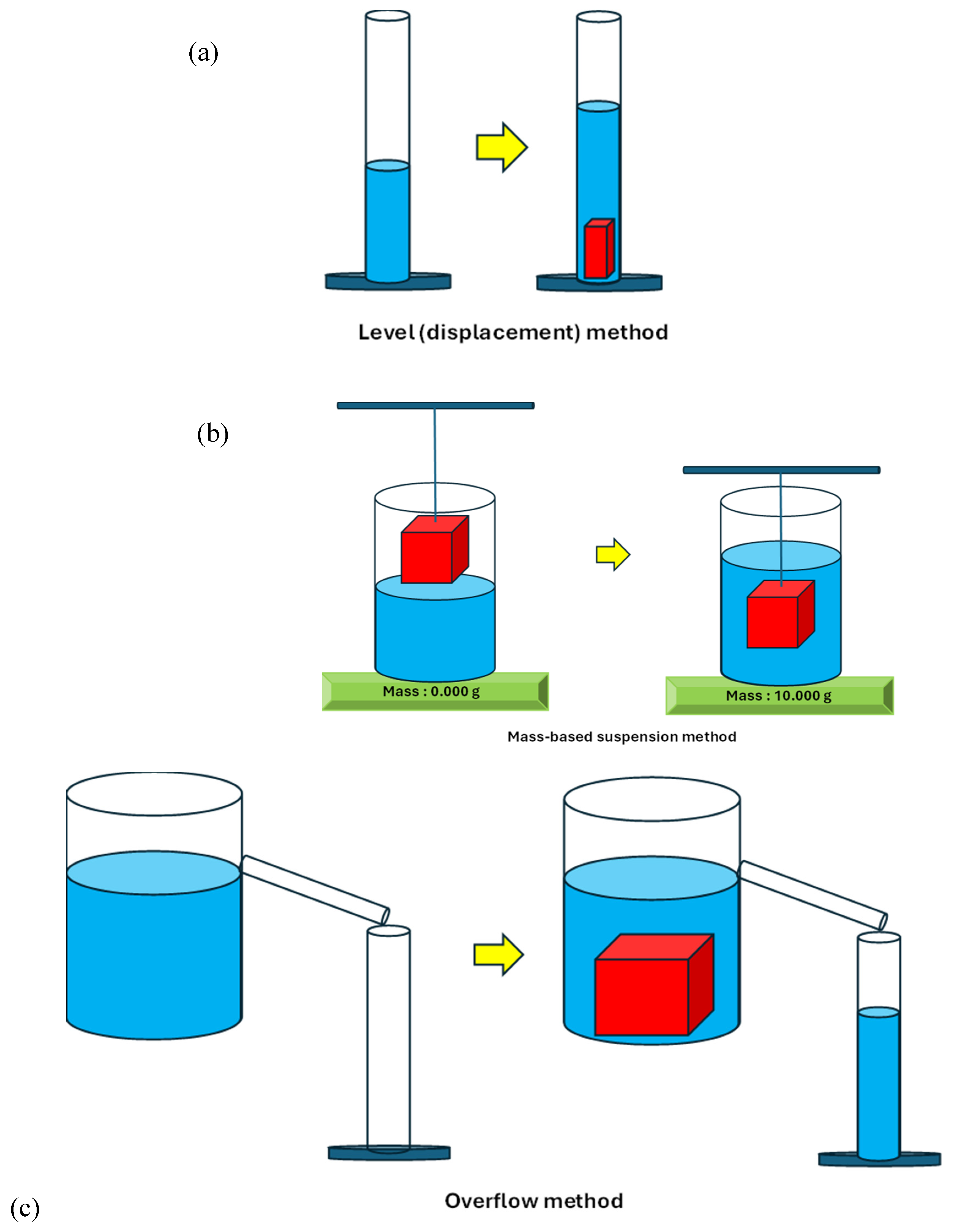 (a)

Level (displacement) method

(b)

Mass : 0.000 g

Mass : 10.000 g

Mass-based suspension method

(c)

Overflow method