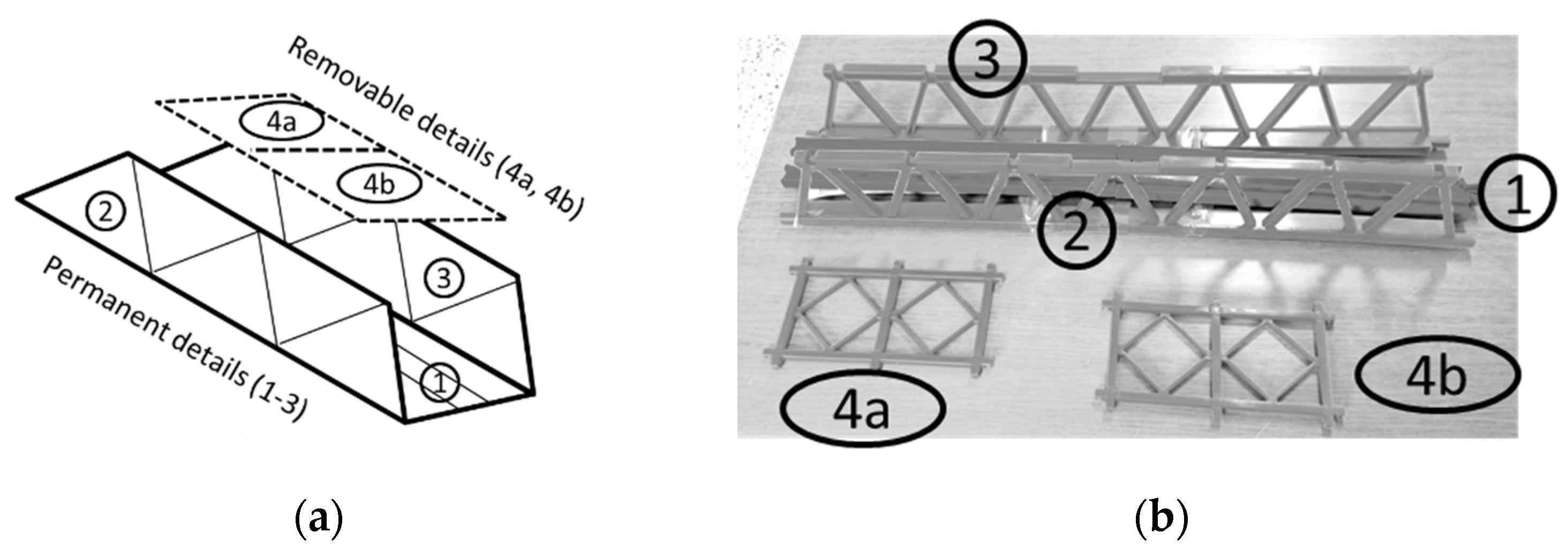 Removable details (4a, 4b)

4a

4b

2

3

1

Permanent details (1-3)

(a)

3

1

2

4a

4b

(b)