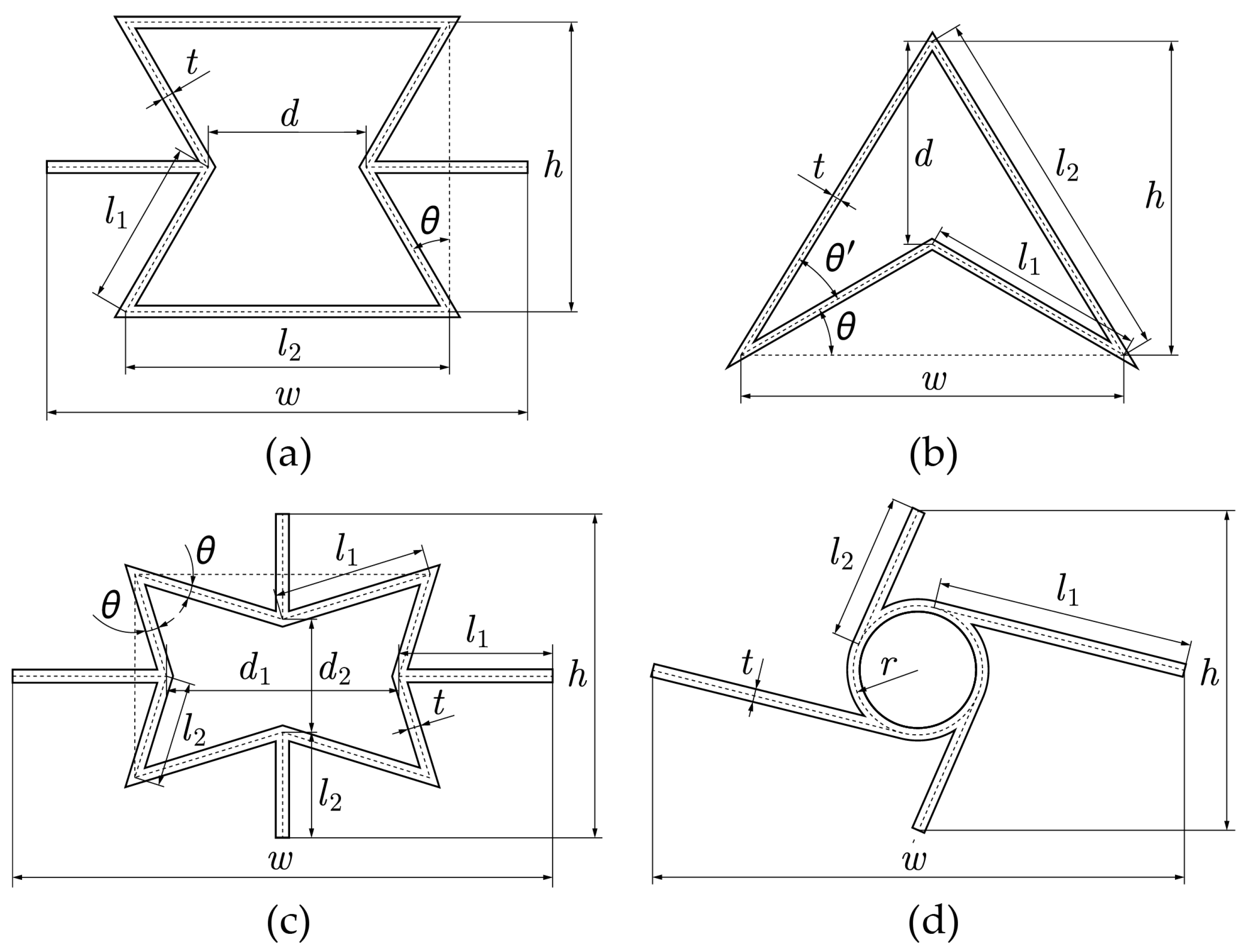 $t$
$d$
$h$
$l_1$
$\theta$
$l_2$
$w$
(a)

$t$
$d$
$l_2$
$h$
$\theta'$
$l_1$
$\theta$
$w$
(b)

$\theta$
$l_1$
$\theta$
$l_1$
$d_1$
$d_2$
$h$
$t$
$l_2$
$l_2$
$w$
(c)

$l_2$
$l_1$
$t$
$r$
$h$
$w$
(d)