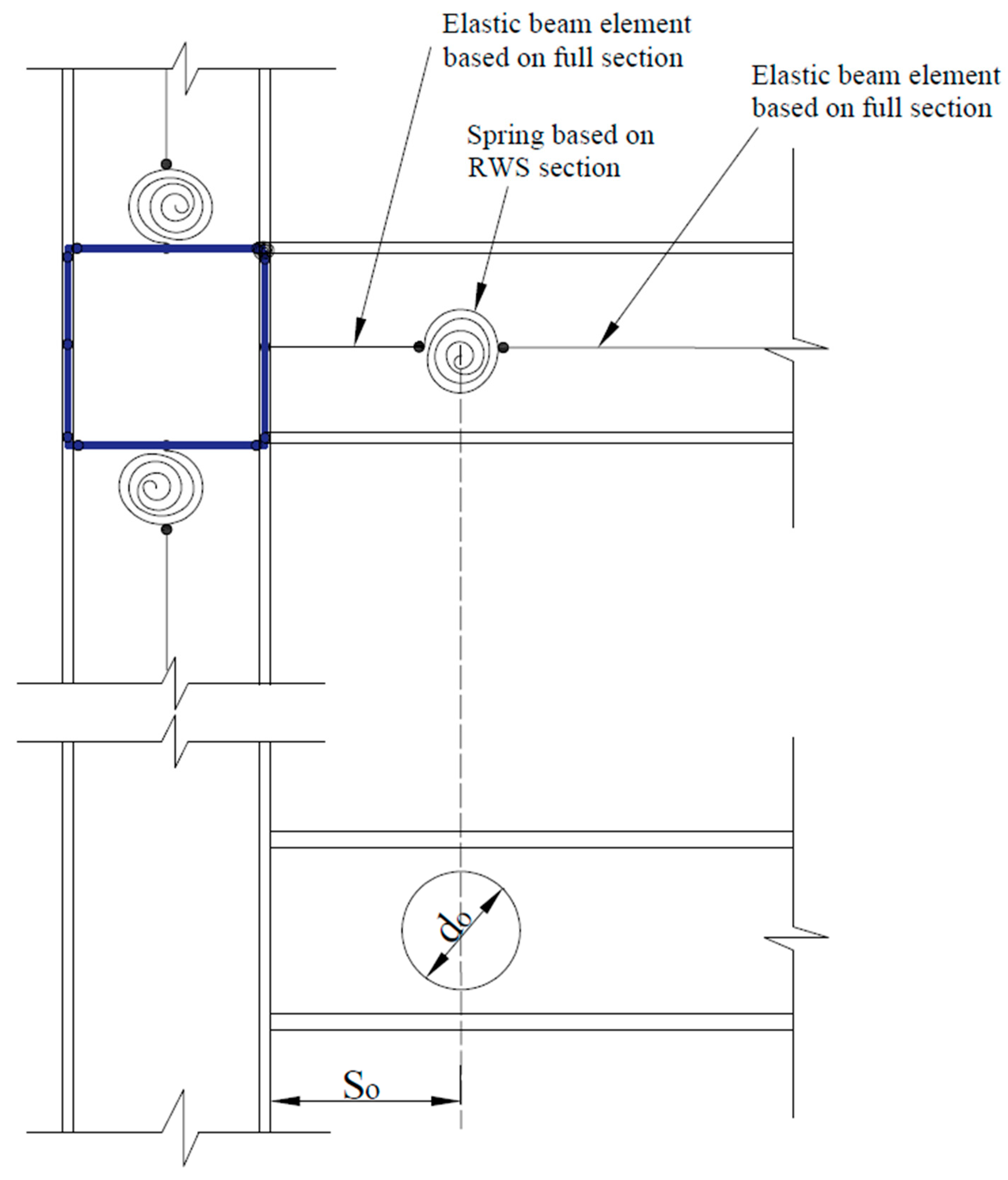 Elastic beam element based on full section

Elastic beam element based on full section

Spring based on RWS section

$d_o$

$S_o$