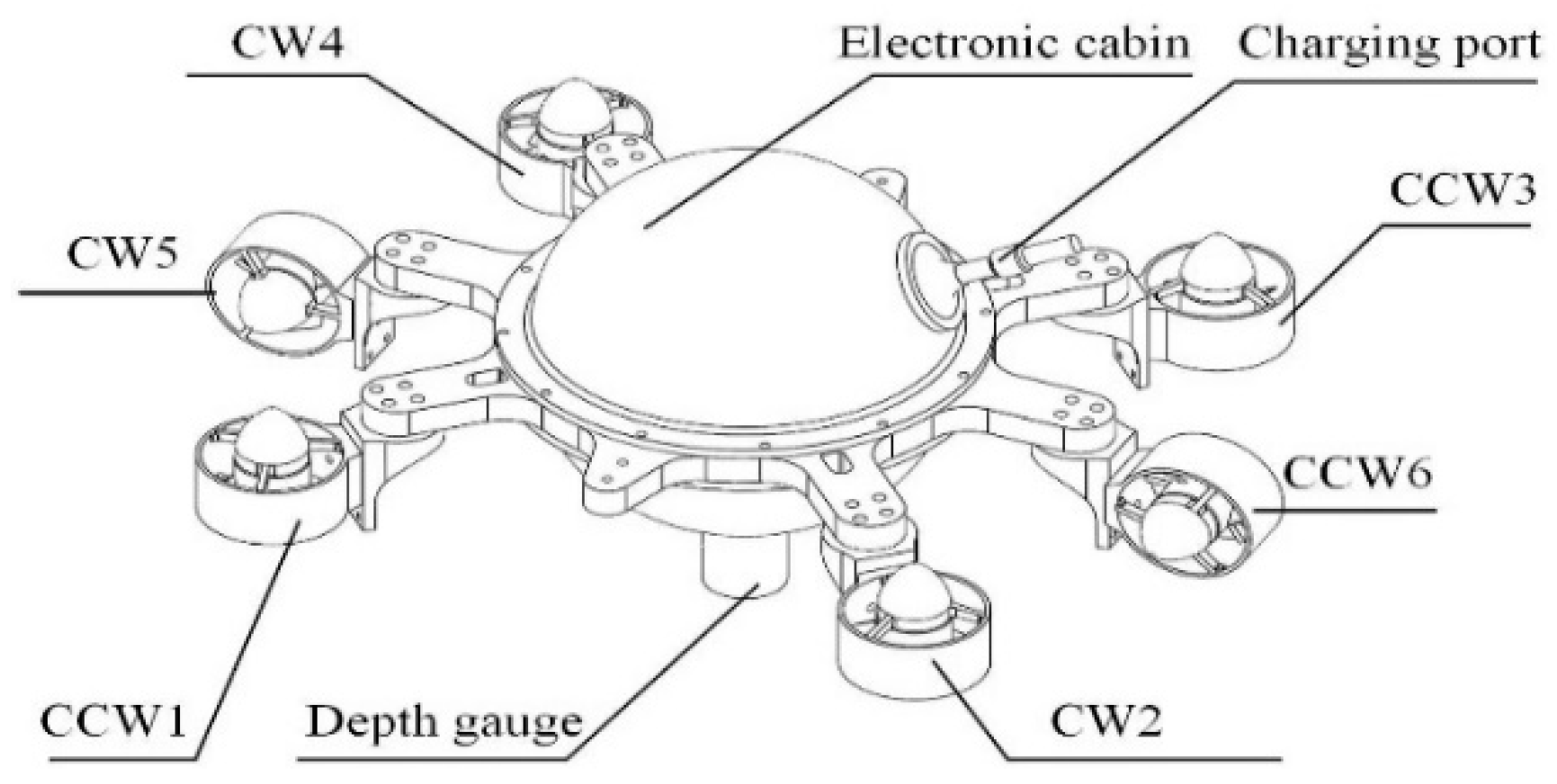 CW4
Electronic cabin
Charging port
CCW3
CW5
CCW6
CCW1
Depth gauge
CW2