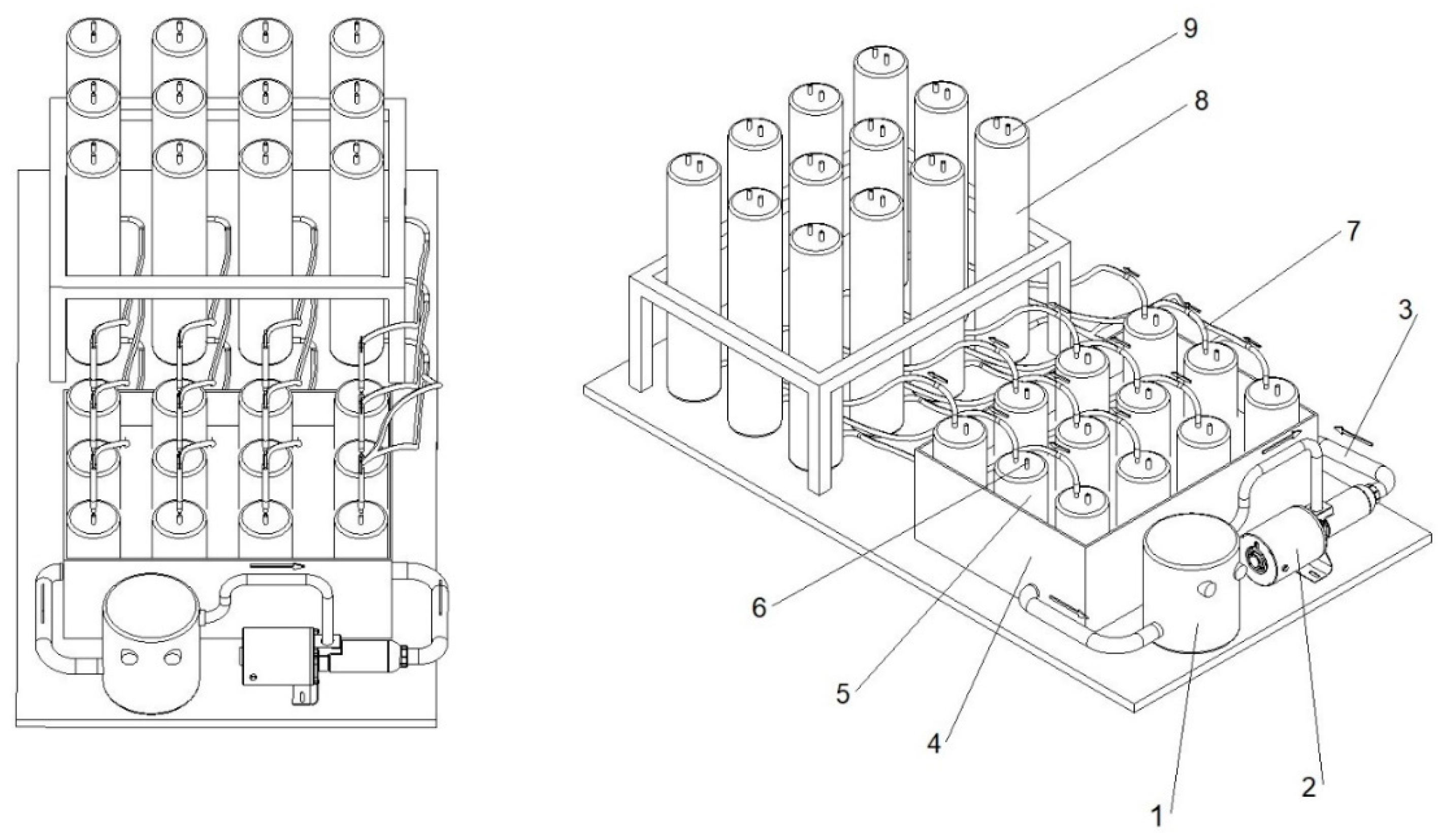 9
8
7
3
6
5
4
1
2