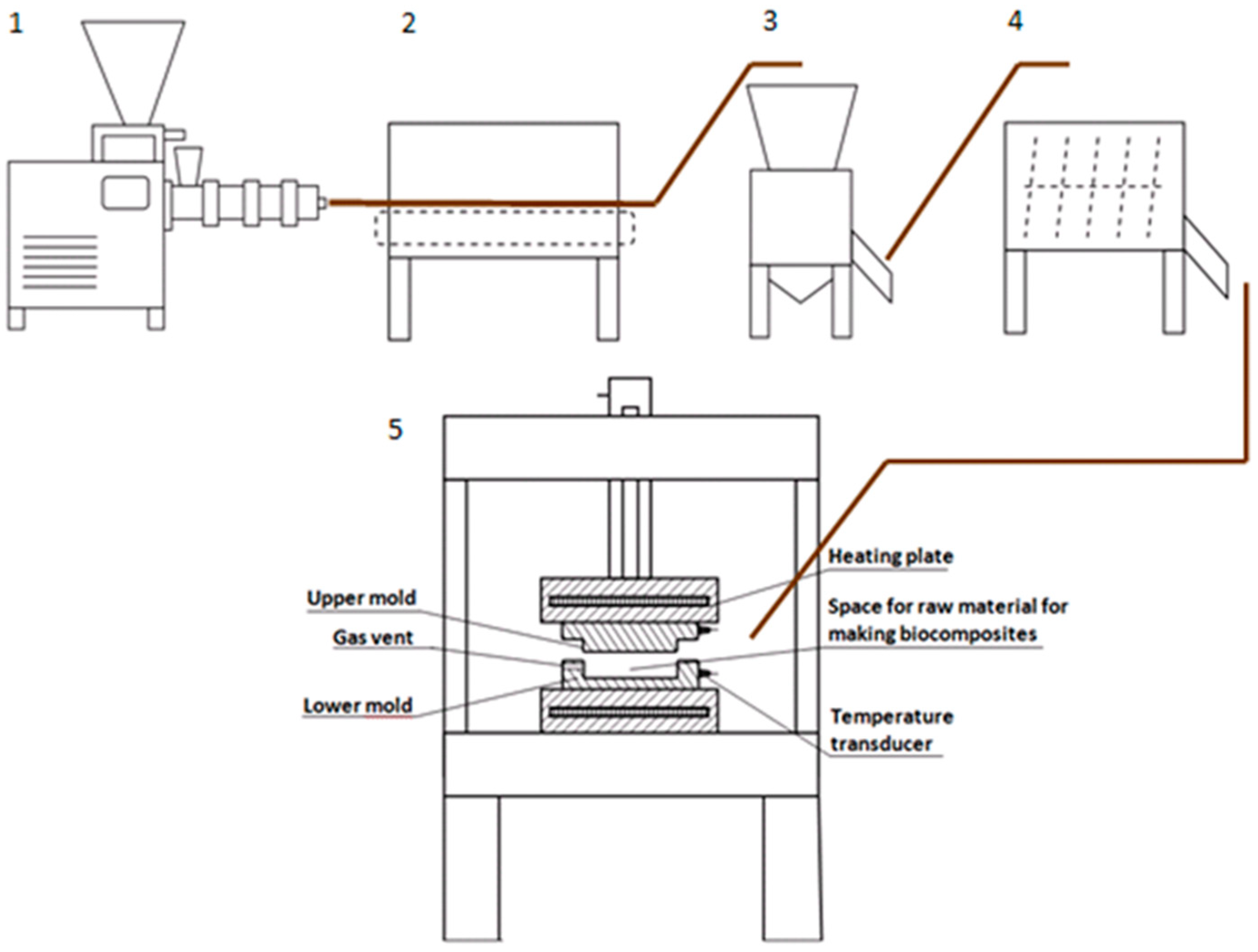 1

2

3

4

5

Heating plate

Upper mold

Space for raw material for making biocomposites

Gas vent

Lower mold

Temperature transducer