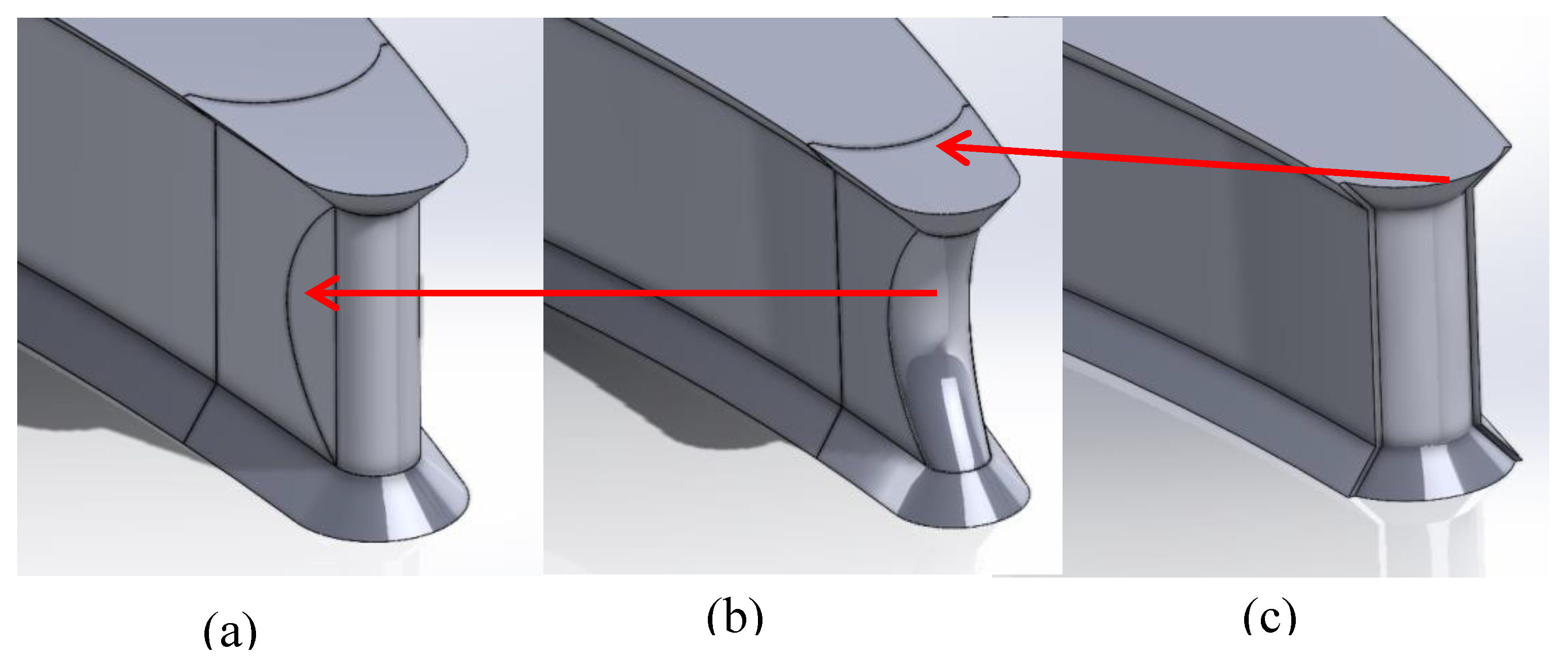 (a)

(b)

(c)