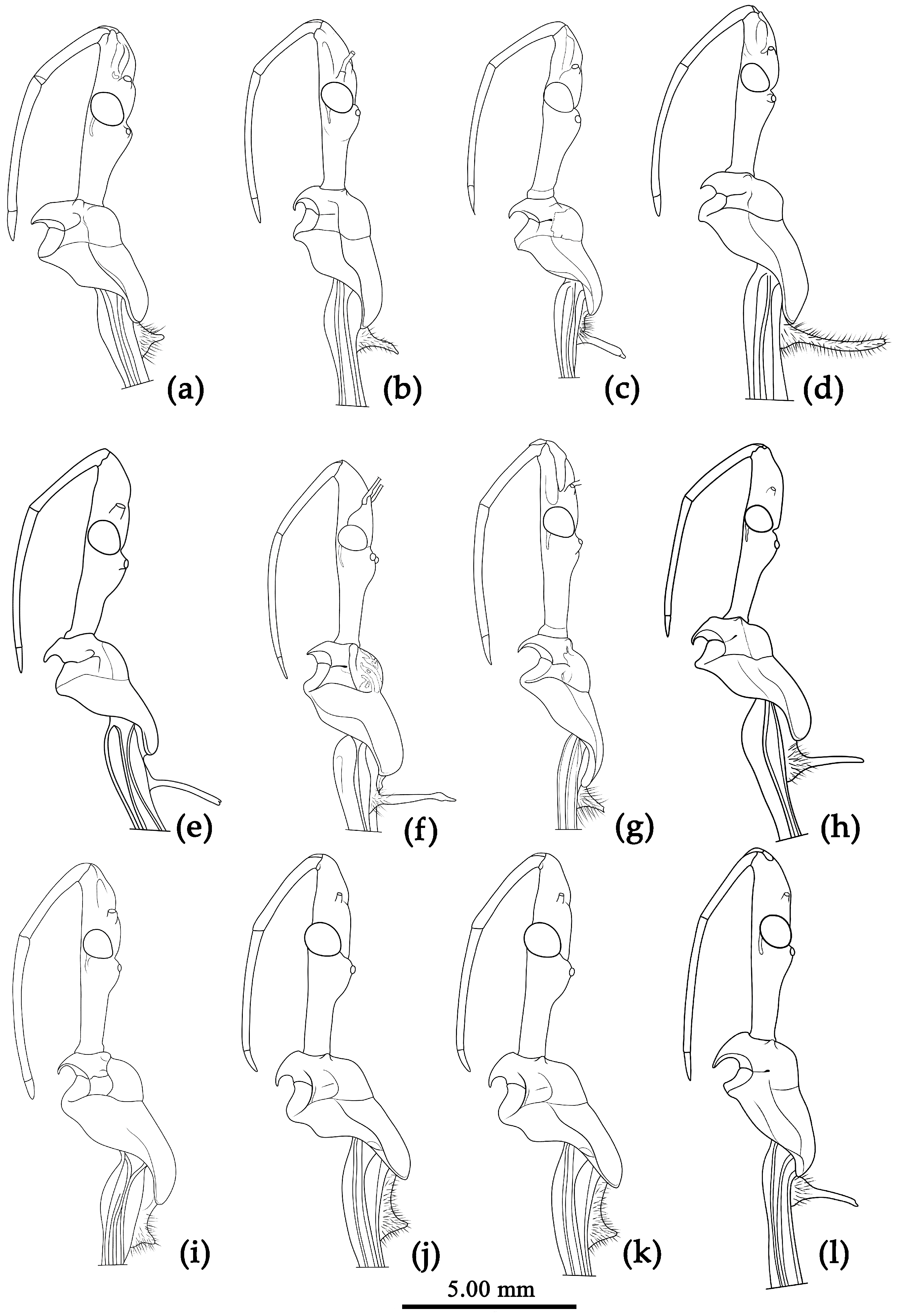 (a) (b) (c) (d)

(e) (f) (g) (h)

(i) (j) (k) (l)

5.00 mm