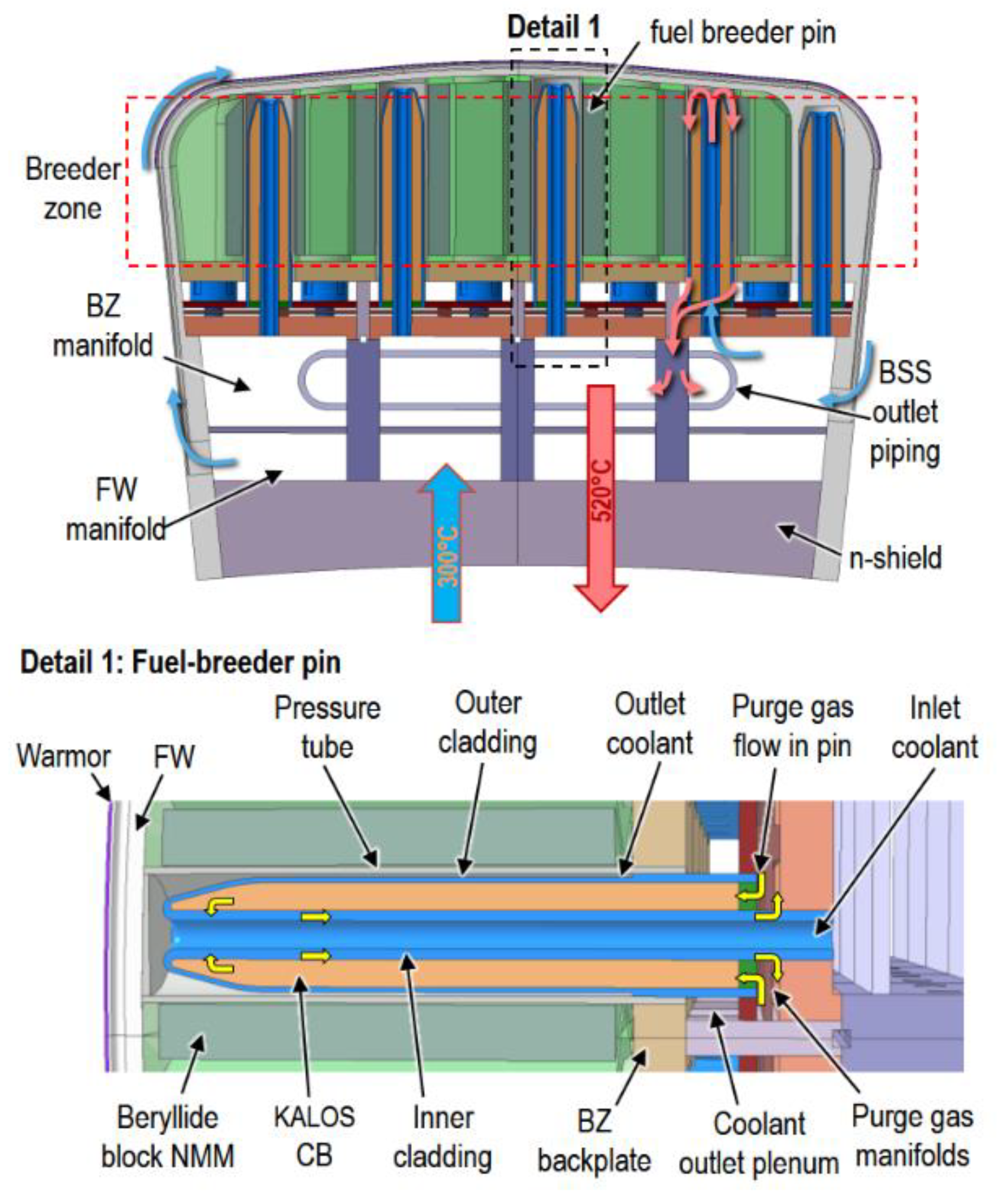 Detail 1

fuel breeder pin

Breeder zone

BZ manifold

BSS outlet piping

FW manifold

300°C

520°C

n-shield

Detail 1: Fuel-breeder pin

Warmor

FW

Pressure tube

Outer cladding

Outlet coolant

Purge gas flow in pin

Inlet coolant

Beryllide block NMM

KALOS CB

Inner cladding

BZ backplate

Coolant outlet plenum

Purge gas manifolds