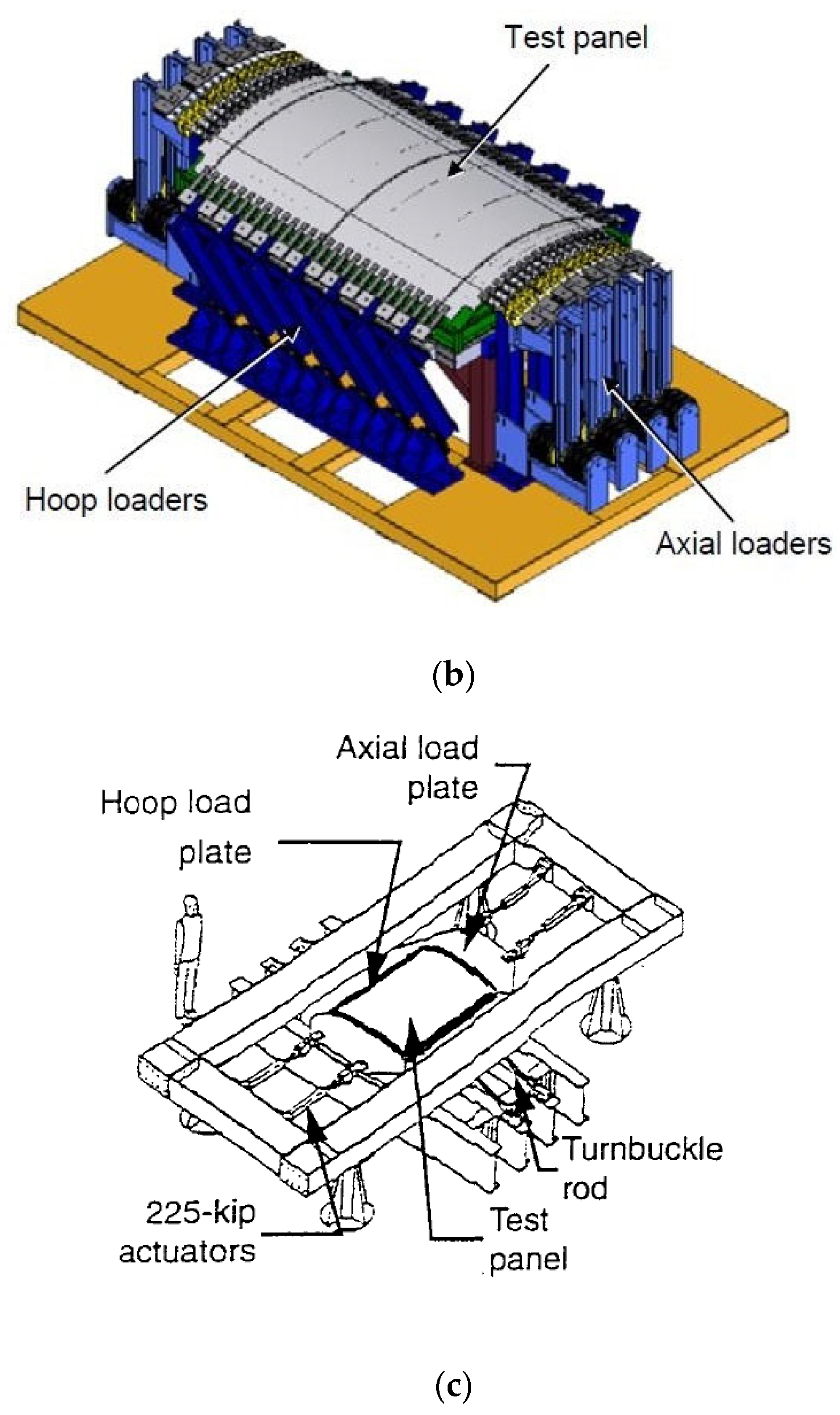 Test panel

Hoop loaders

Axial loaders

(b)

Axial load plate

Hoop load plate

Turnbuckle rod

225-kip actuators

Test panel

(c)