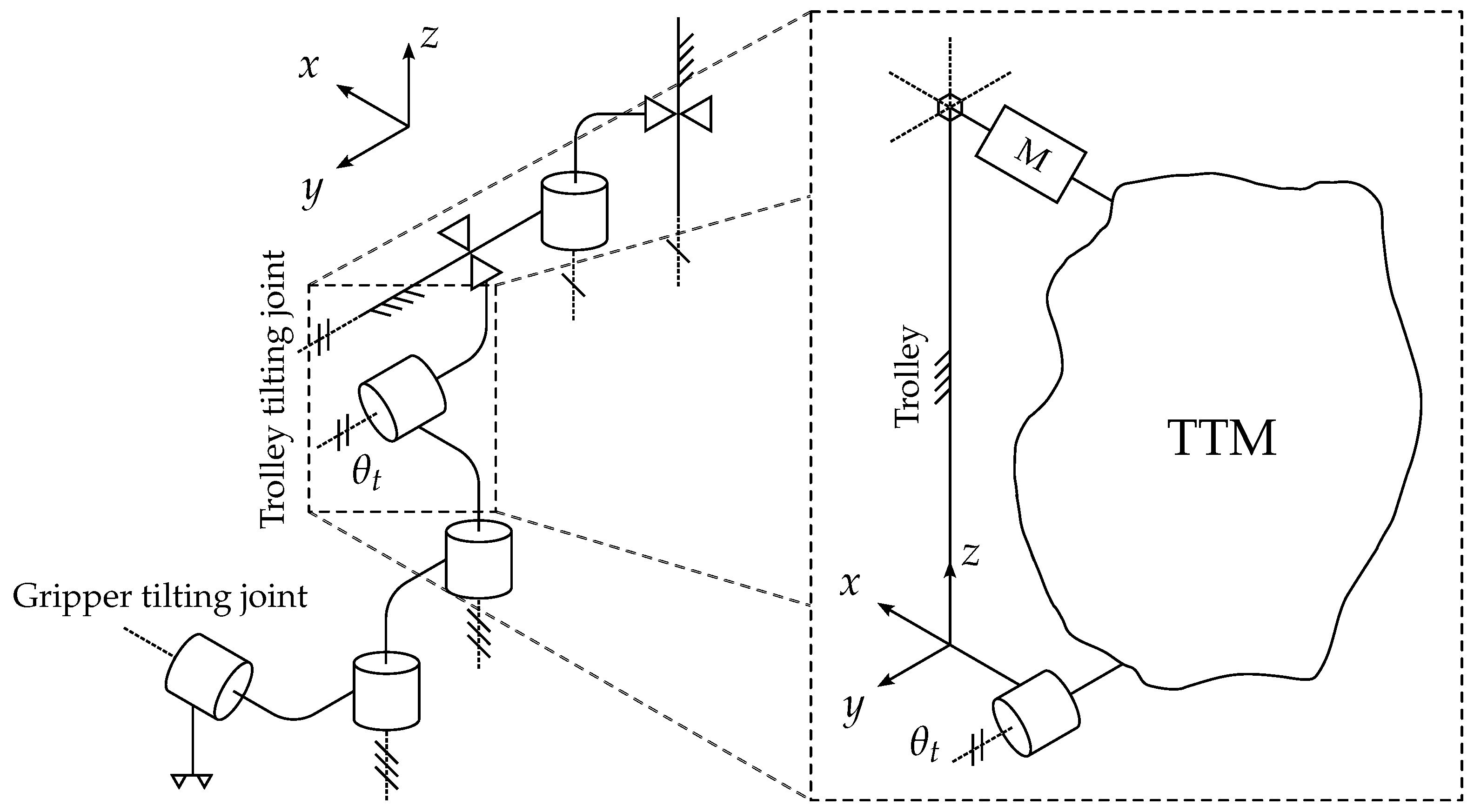 $x$
$z$
$y$
Trolley tilting joint
$\theta_t$
Gripper tilting joint
M
Trolley
TTM
$z$
$x$
$y$
$\theta_t$