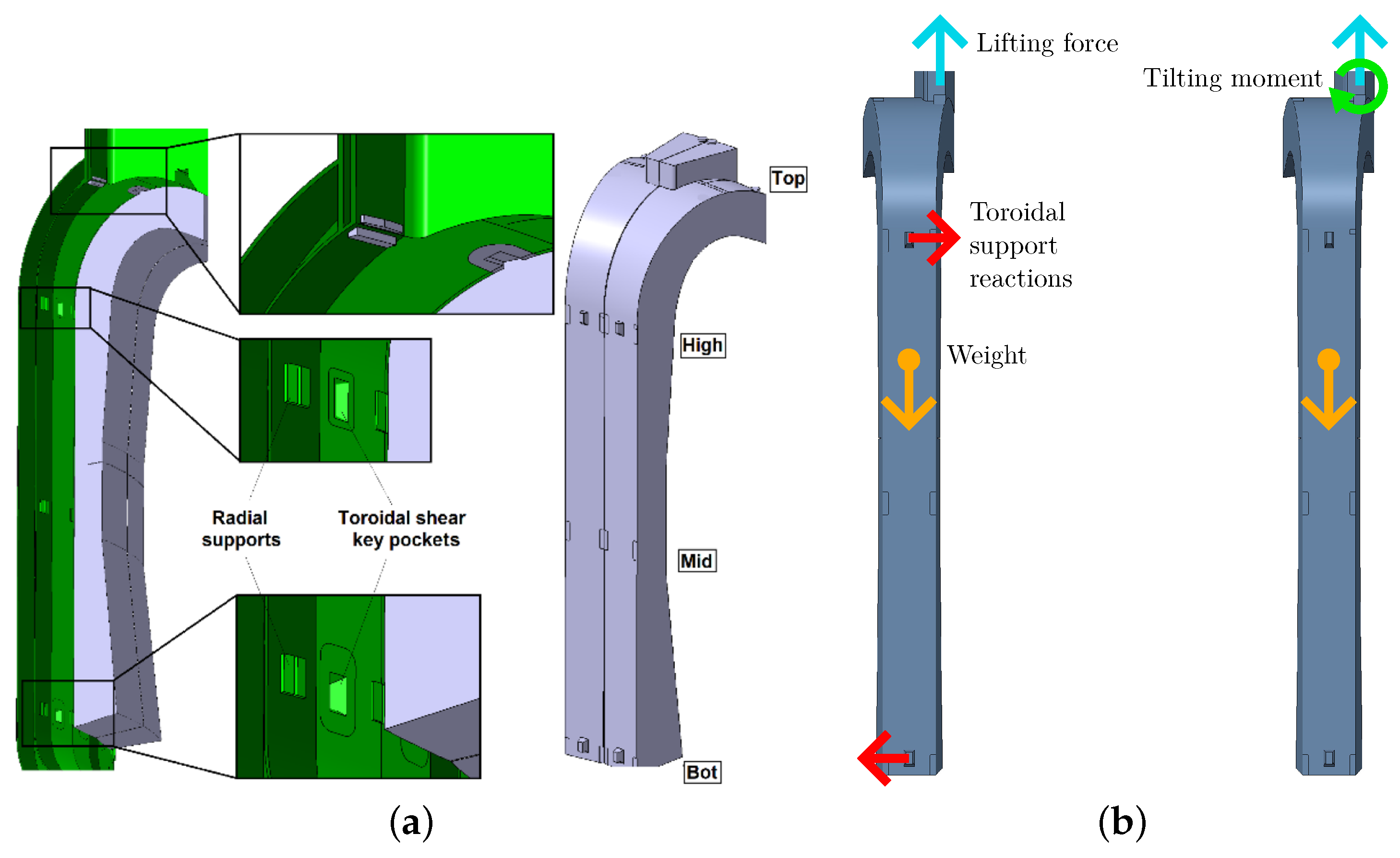 Radial supports

Toroidal shear key pockets

Top

High

Mid

Bot

(a)

Lifting force

Tilting moment

Toroidal support reactions

Weight

(b)