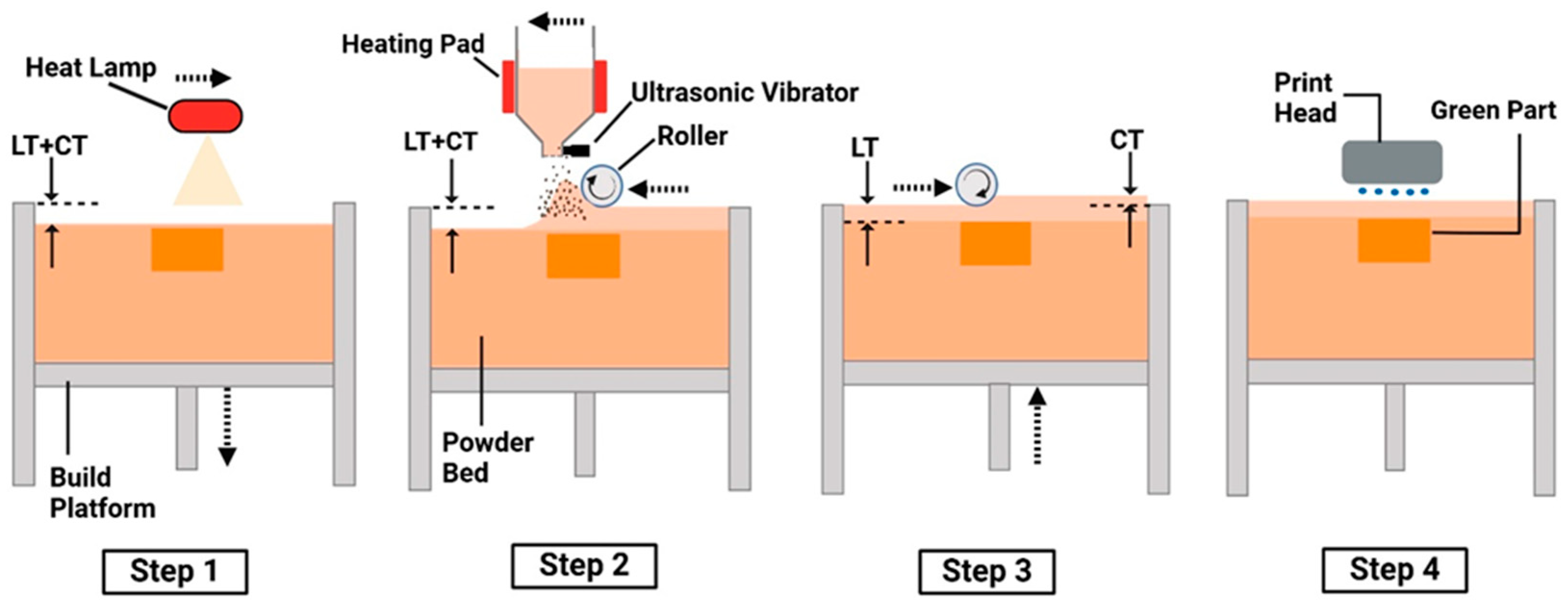 Heat Lamp
LT+CT
Build Platform
Step 1

Heating Pad
Ultrasonic Vibrator
Roller
LT+CT
Powder Bed
Step 2

LT
CT
Step 3

Print Head
Green Part
Step 4