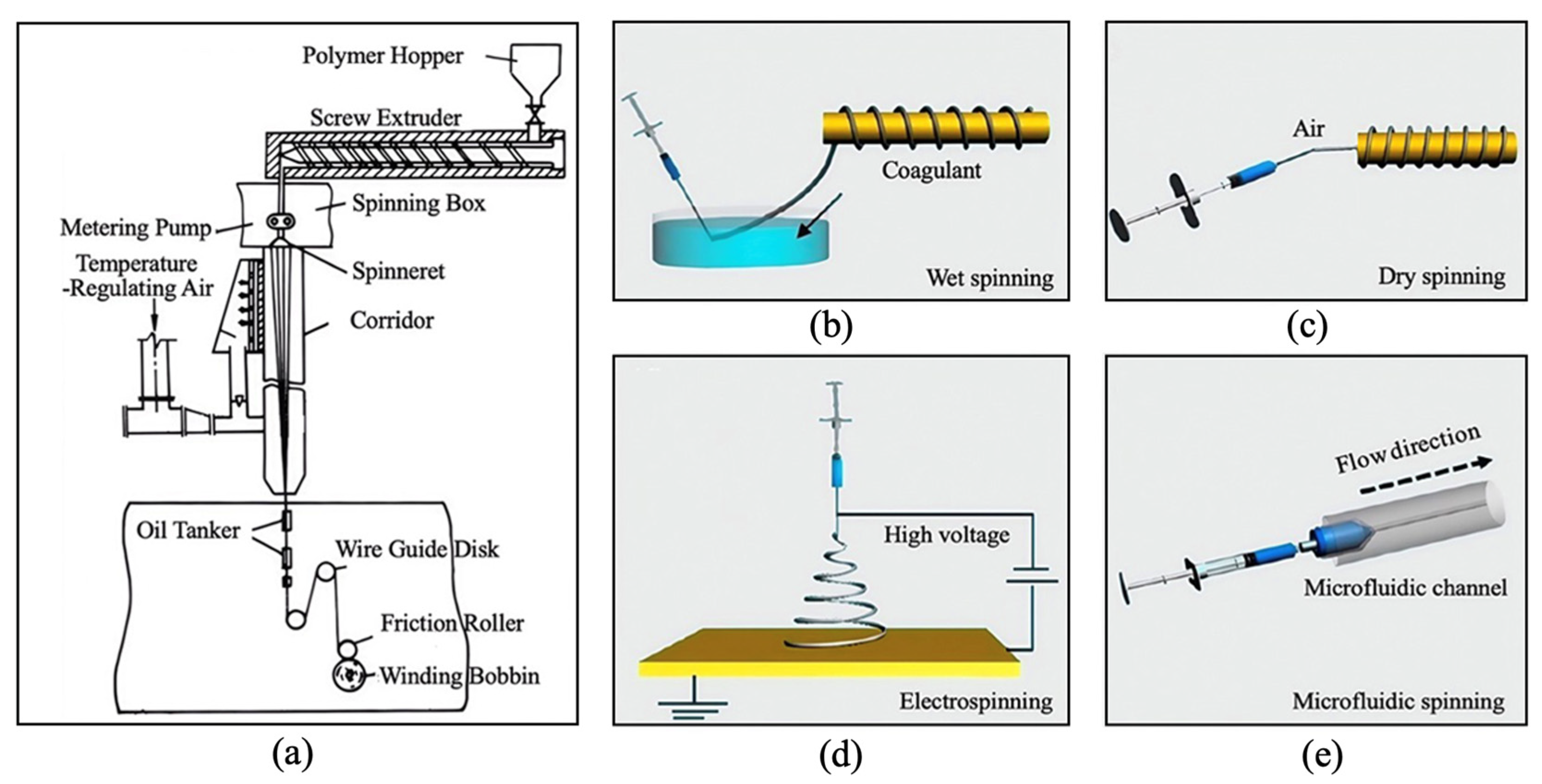 Polymer Hopper
Screw Extruder
Spinning Box
Metering Pump
Temperature -Regulating Air
Spinneret
Corridor
Oil Tanker
Wire Guide Disk
Friction Roller
Winding Bobbin
(a)

Coagulant
Wet spinning
(b)

Air
Dry spinning
(c)

High voltage
Electrospinning
(d)

Flow direction
Microfluidic channel
Microfluidic spinning
(e)