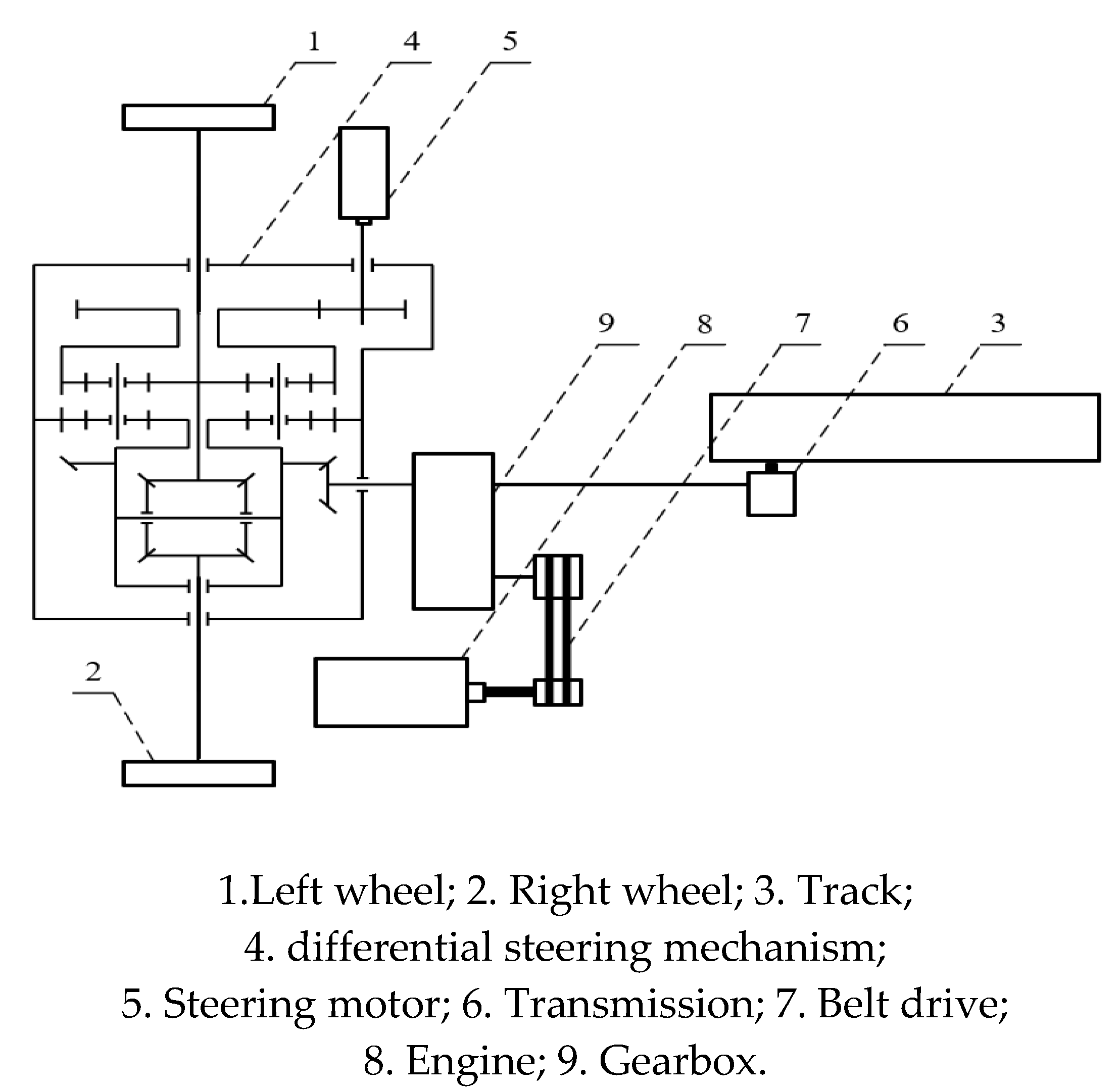 1 4 5

9 8 7 6 3

2

1.Left wheel; 2. Right wheel; 3. Track;
4. differential steering mechanism;
5. Steering motor; 6. Transmission; 7. Belt drive;
8. Engine; 9. Gearbox.