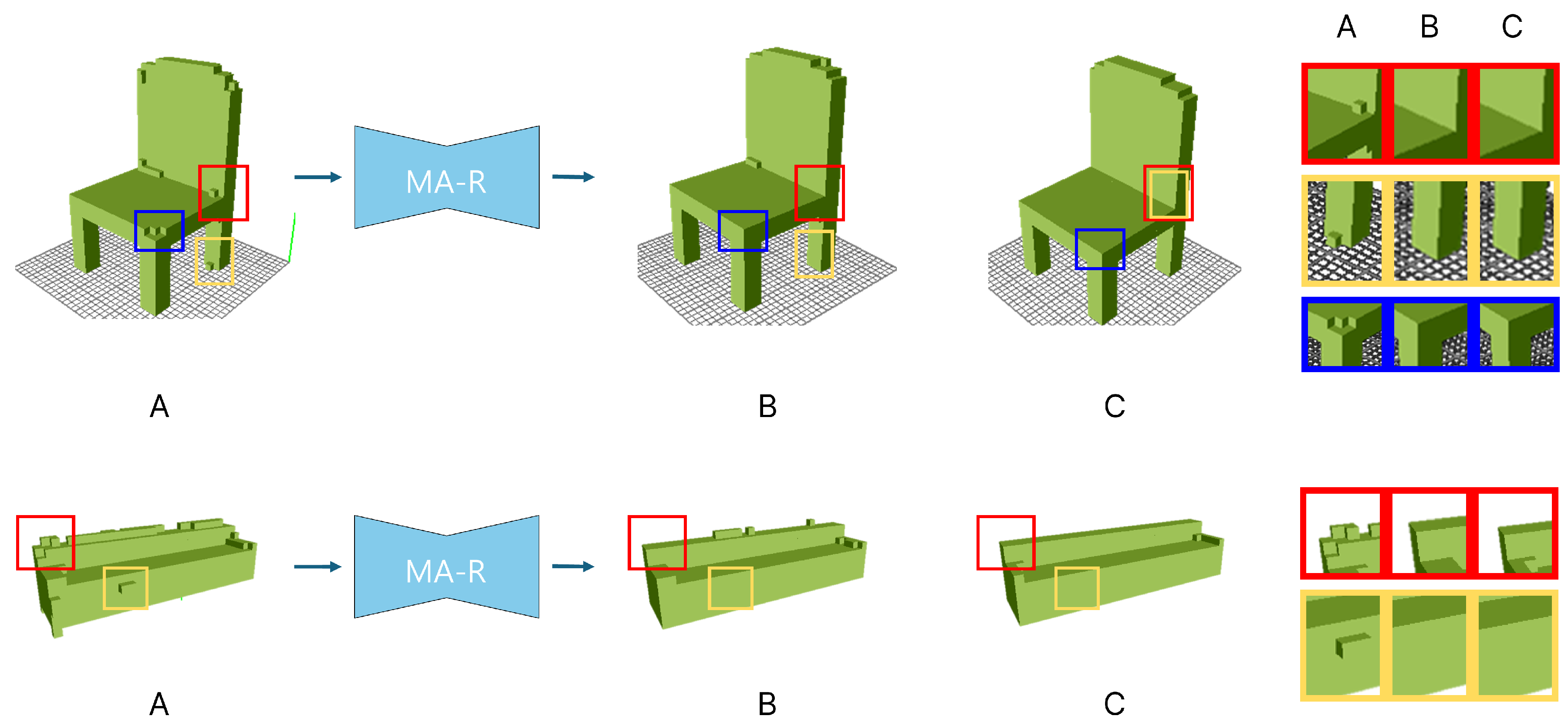 A B C

MA-R

A

B

C

MA-R

A

B

C