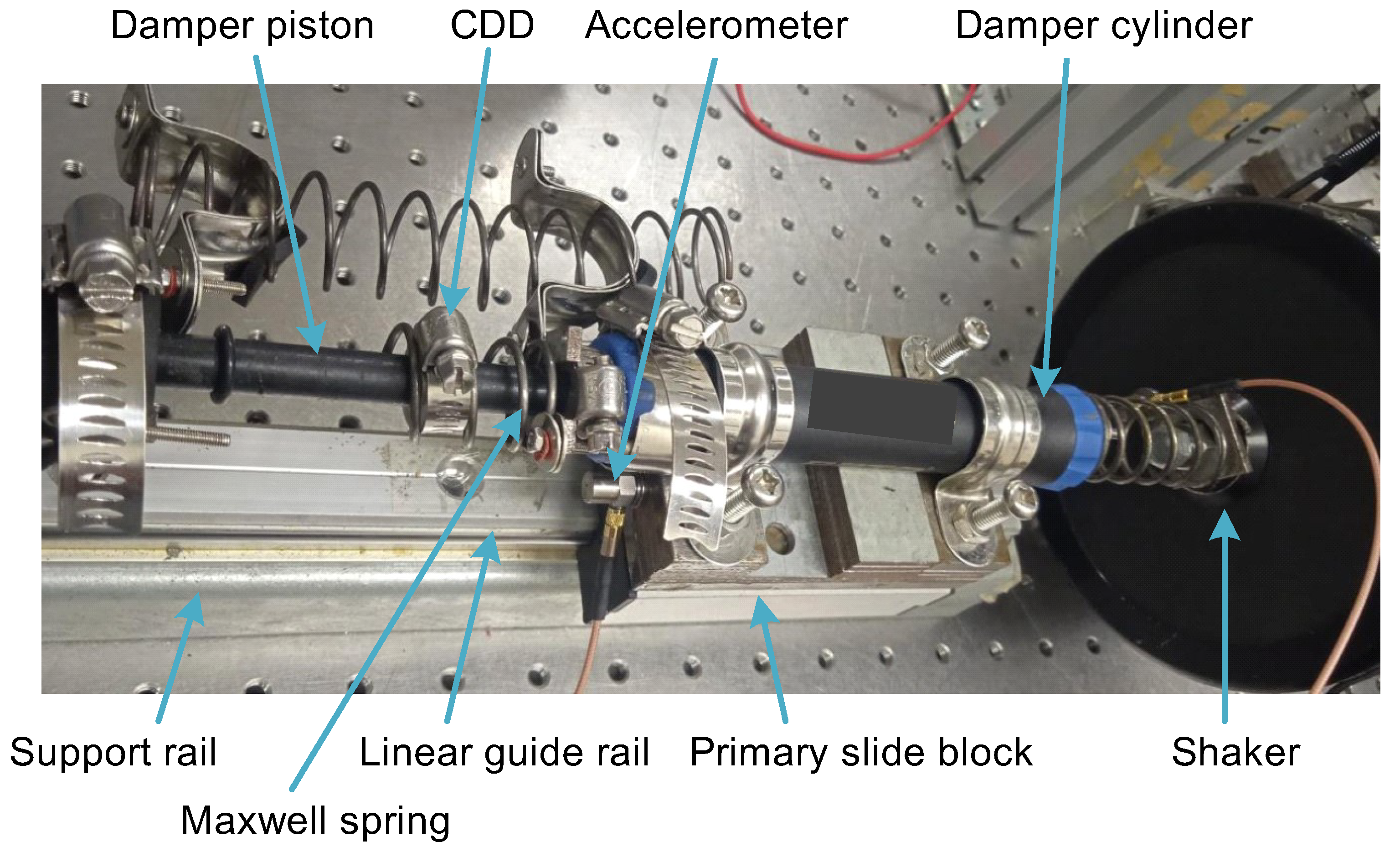 Damper piston
CDD
Accelerometer
Damper cylinder
Support rail
Linear guide rail
Primary slide block
Shaker
Maxwell spring