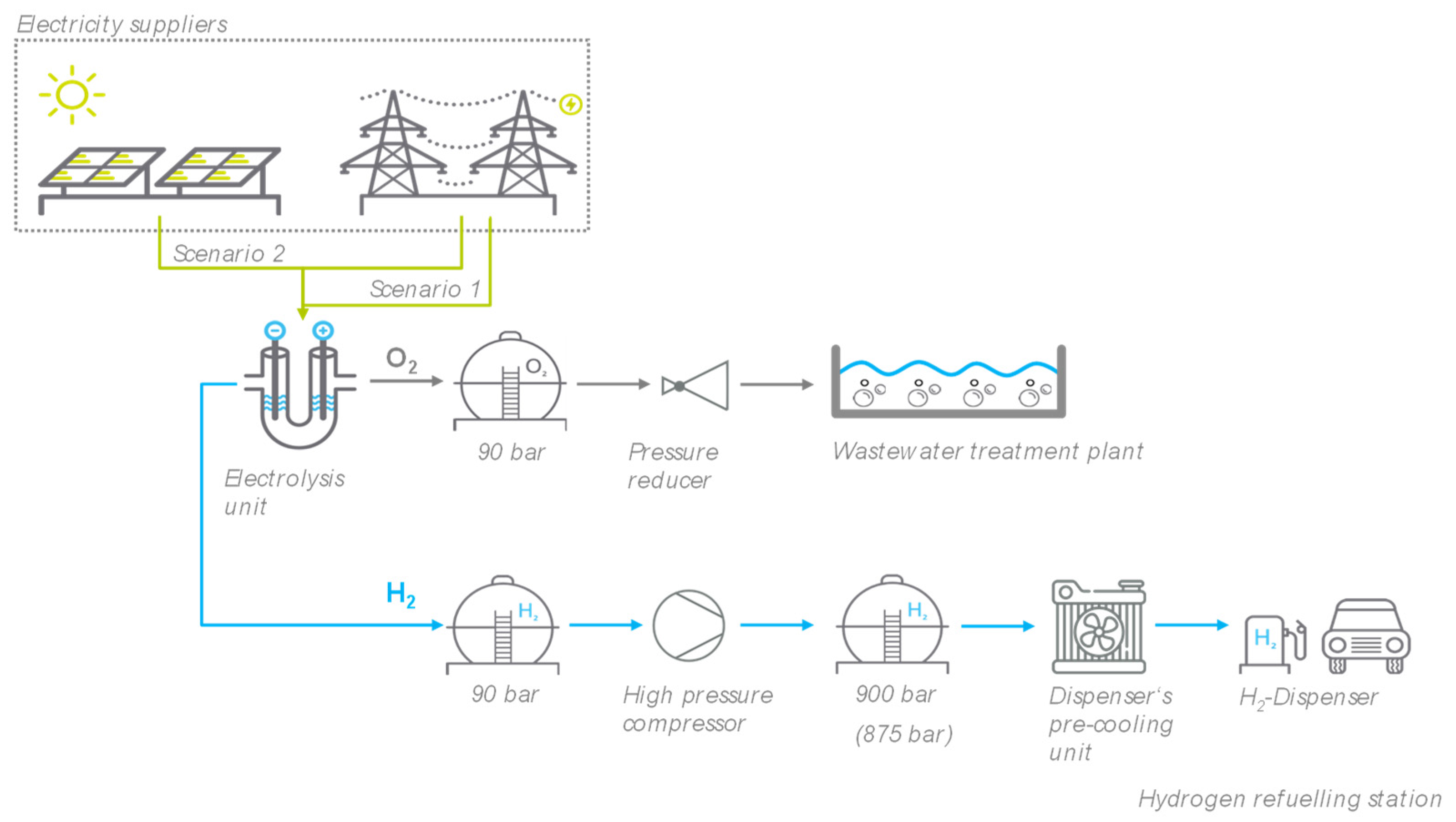 Electricity suppliers

Scenario 2

Scenario 1

$O_2$

$O_2$

Electrolysis unit

90 bar

Pressure reducer

Wastewater treatment plant

$H_2$

$H_2$

90 bar

High pressure compressor

$H_2$

900 bar

(875 bar)

Dispenser's pre-cooling unit

$H_2$

$H_2$-Dispenser

Hydrogen refuelling station