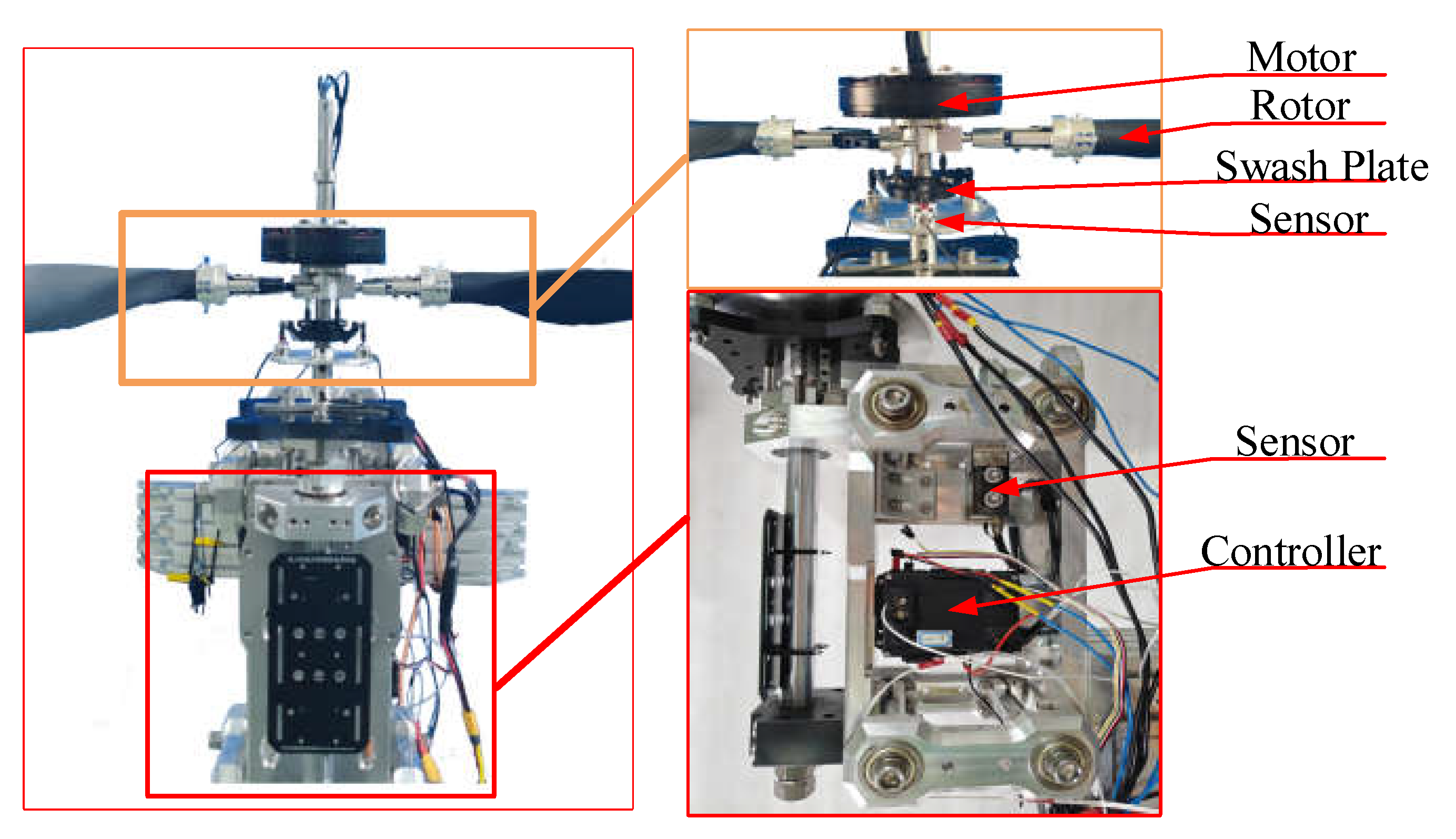 Motor
Rotor
Swash Plate
Sensor
Sensor
Controller