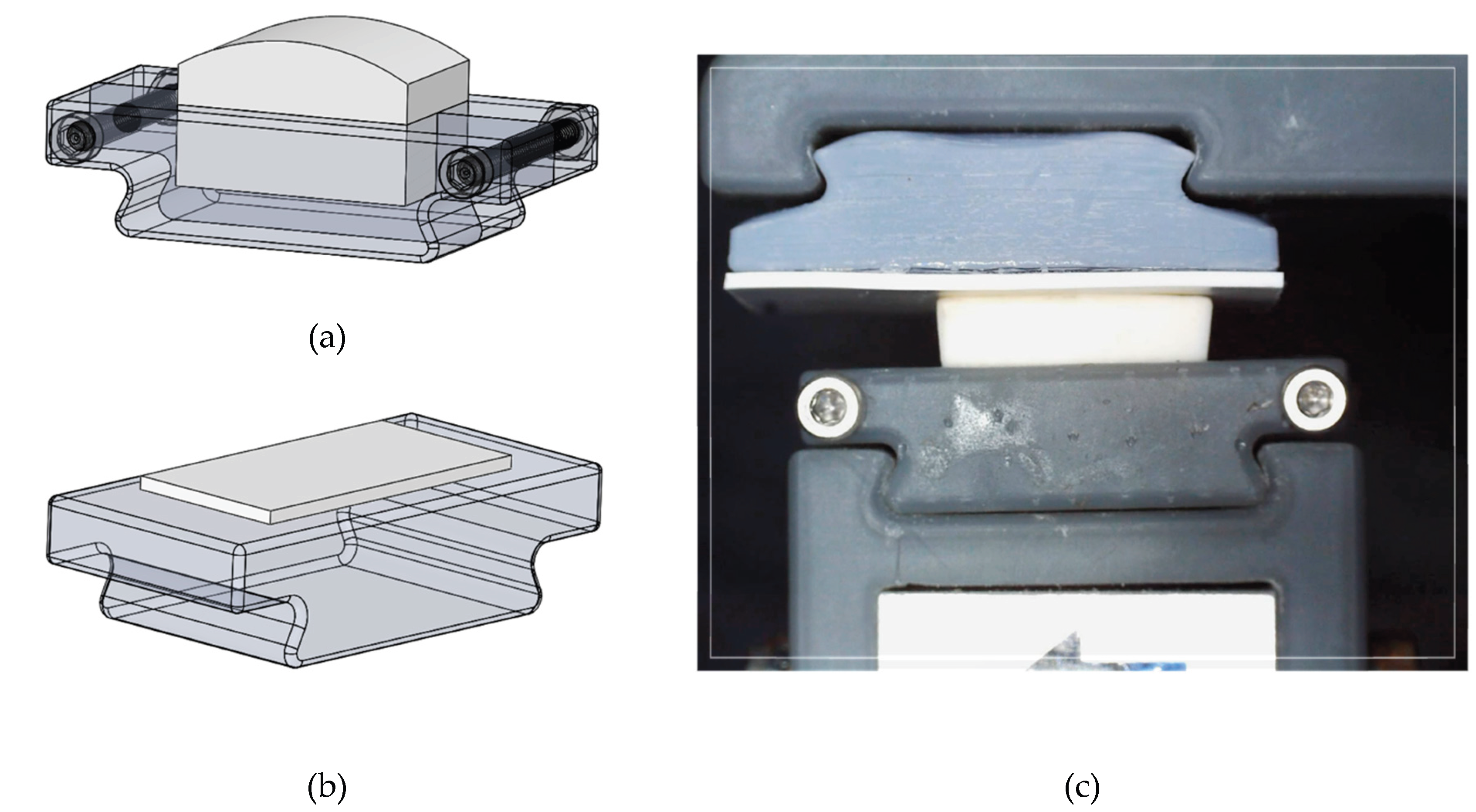 (a)

(b)

(c)