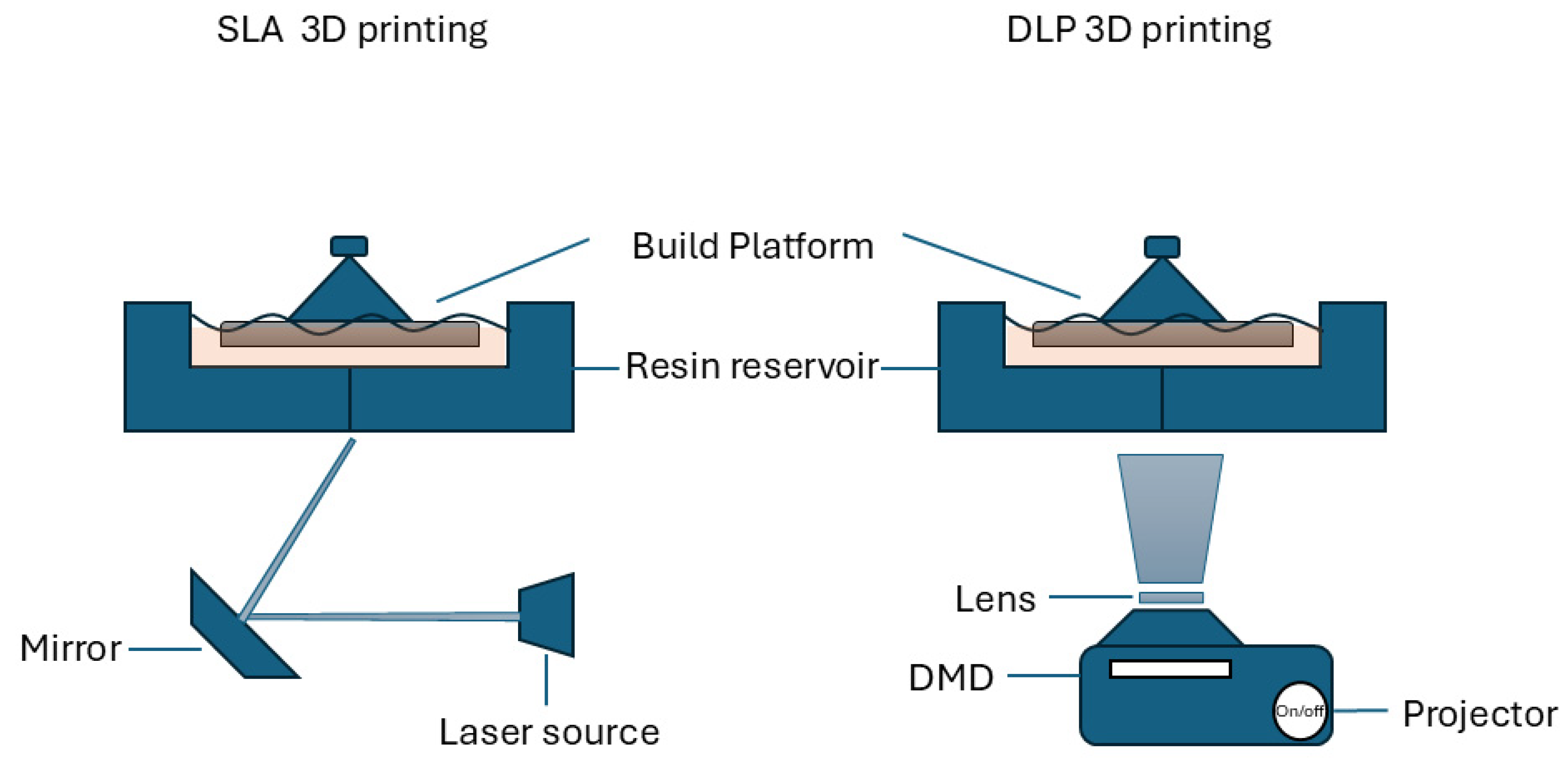 SLA 3D printing

DLP 3D printing

Build Platform

Resin reservoir

Mirror

Laser source

Lens

DMD

On/off

Projector